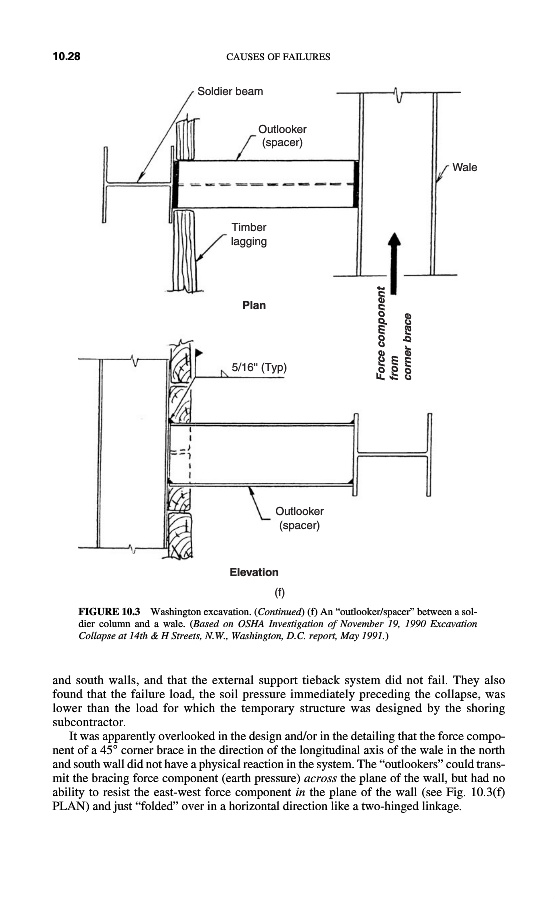 10.28

CAUSES OF FAILURES

Soldier beam

Outlooker (spacer)

Wale

Timber lagging

Plan

Force component from corner brace

5/16" (Typ)

Outlooker (spacer)

Elevation

(f)

FIGURE 10.3 Washington excavation. (Continued) (f) An "outlooker/spacer" between a soldier column and a wale. (Based on OSHA Investigation of November 19, 1990 Excavation Collapse at 14th & H Streets, N.W., Washington, D.C. report, May 1991.)

and south walls, and that the external support tieback system did not fail. They also found that the failure load, the soil pressure immediately preceding the collapse, was lower than the load for which the temporary structure was designed by the shoring subcontractor.

It was apparently overlooked in the design and/or in the detailing that the force component of a 45° corner brace in the direction of the longitudinal axis of the wale in the north and south wall did not have a physical reaction in the system. The "outlookers" could transmit the bracing force component (earth pressure) across the plane of the wall, but had no ability to resist the east-west force component in the plane of the wall (see Fig. 10.3(f) PLAN) and just "folded" over in a horizontal direction like a two-hinged linkage.