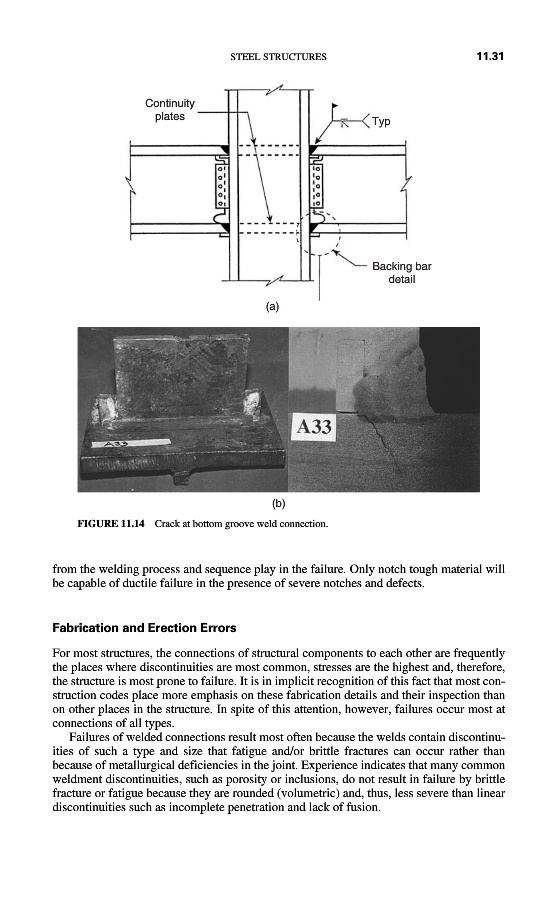 STEEL STRUCTURES 11.31

Continuity plates

Typ

Backing bar detail

(a)

A33

A33

(b)

FIGURE 11.14 Crack at bottom groove weld connection.

from the welding process and sequence play in the failure. Only notch tough material will be capable of ductile failure in the presence of severe notches and defects.

Fabrication and Erection Errors

For most structures, the connections of structural components to each other are frequently the places where discontinuities are most common, stresses are the highest and, therefore, the structure is most prone to failure. It is in implicit recognition of this fact that most construction codes place more emphasis on these fabrication details and their inspection than on other places in the structure. In spite of this attention, however, failures occur most at connections of all types.

Failures of welded connections result most often because the welds contain discontinuities of such a type and size that fatigue and/or brittle fractures can occur rather than because of metallurgical deficiencies in the joint. Experience indicates that many common weldment discontinuities, such as porosity or inclusions, do not result in failure by brittle fracture or fatigue because they are rounded (volumetric) and, thus, less severe than linear discontinuities such as incomplete penetration and lack of fusion.