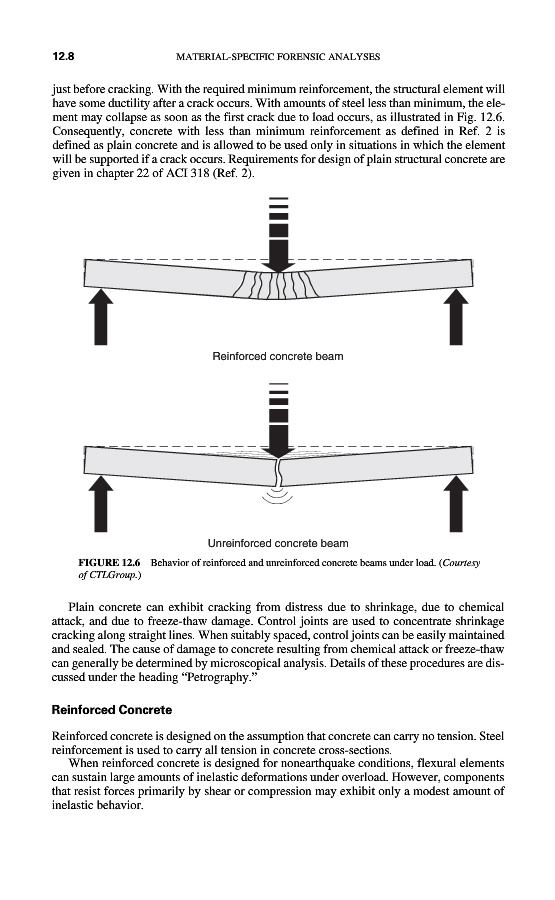 12.8 MATERIAL-SPECIFIC FORENSIC ANALYSES

just before cracking. With the required minimum reinforcement, the structural element will have some ductility after a crack occurs. With amounts of steel less than minimum, the element may collapse as soon as the first crack due to load occurs, as illustrated in Fig. 12.6. Consequently, concrete with less than minimum reinforcement as defined in Ref. 2 is defined as plain concrete and is allowed to be used only in situations in which the element will be supported if a crack occurs. Requirements for design of plain structural concrete are given in chapter 22 of ACI 318 (Ref. 2).

Reinforced concrete beam

Unreinforced concrete beam

FIGURE 12.6 Behavior of reinforced and unreinforced concrete beams under load. (Courtesy of CTLGroup.)

Plain concrete can exhibit cracking from distress due to shrinkage, due to chemical attack, and due to freeze-thaw damage. Control joints are used to concentrate shrinkage cracking along straight lines. When suitably spaced, control joints can be easily maintained and sealed. The cause of damage to concrete resulting from chemical attack or freeze-thaw can generally be determined by microscopical analysis. Details of these procedures are discussed under the heading "Petrography."

Reinforced Concrete

Reinforced concrete is designed on the assumption that concrete can carry no tension. Steel reinforcement is used to carry all tension in concrete cross-sections.

When reinforced concrete is designed for nonearthquake conditions, flexural elements can sustain large amounts of inelastic deformations under overload. However, components that resist forces primarily by shear or compression may exhibit only a modest amount of inelastic behavior.