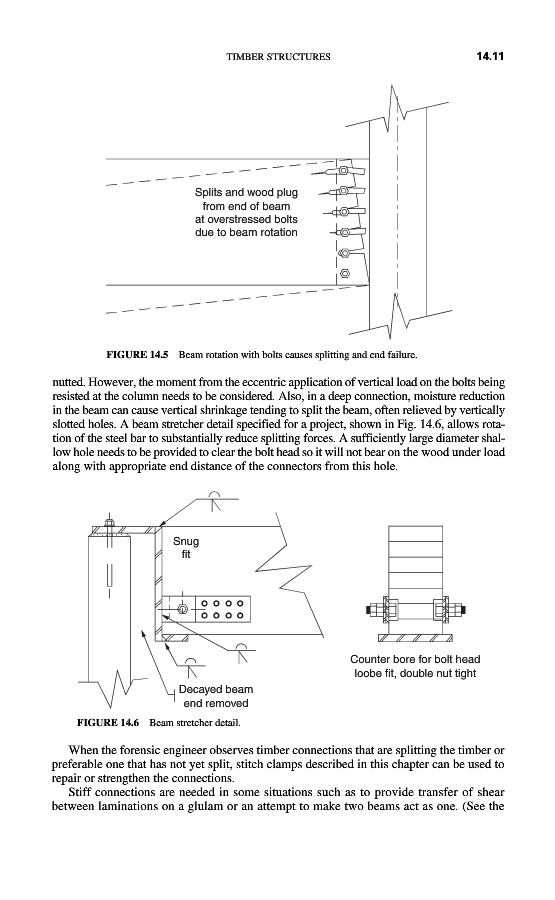 TIMBER STRUCTURES

14.11

Splits and wood plug from end of beam at overstressed bolts due to beam rotation

FIGURE 14.5 Beam rotation with bolts causes splitting and end failure.

nutted. However, the moment from the eccentric application of vertical load on the bolts being resisted at the column needs to be considered. Also, in a deep connection, moisture reduction in the beam can cause vertical shrinkage tending to split the beam, often relieved by vertically slotted holes. A beam stretcher detail specified for a project, shown in Fig. 14.6, allows rotation of the steel bar to substantially reduce splitting forces. A sufficiently large diameter shallow hole needs to be provided to clear the bolt head so it will not bear on the wood under load along with appropriate end distance of the connectors from this hole.

Snug fit

Decayed beam end removed

Counter bore for bolt head loobe fit, double nut tight

FIGURE 14.6 Beam stretcher detail.

When the forensic engineer observes timber connections that are splitting the timber or preferable one that has not yet split, stitch clamps described in this chapter can be used to repair or strengthen the connections.

Stiff connections are needed in some situations such as to provide transfer of shear between laminations on a glulam or an attempt to make two beams act as one. (See the