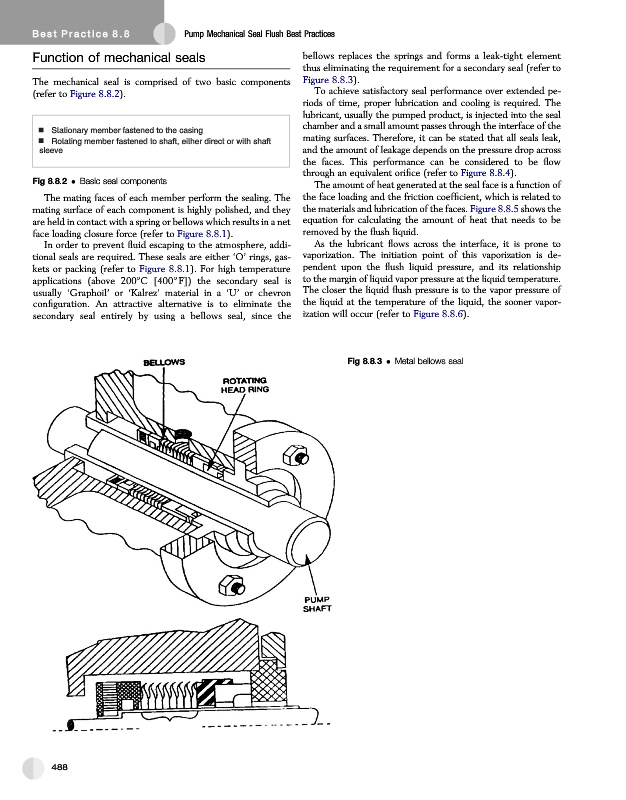 Best Practice 8.8 Pump Mechanical Seal Flush Best Practices

Function of mechanical seals

The mechanical seal is comprised of two basic components (refer to Figure 8.8.2).

■ Stationary member fastened to the casing
■ Rotating member fastened to shaft, either direct or with shaft sleeve

Fig 8.8.2 • Basic seal components

The mating faces of each member perform the sealing. The mating surface of each component is highly polished, and they are held in contact with a spring or bellows which results in a net face loading closure force (refer to Figure 8.8.1).

In order to prevent fluid escaping to the atmosphere, additional seals are required. These seals are either 'O' rings, gaskets or packing (refer to Figure 8.8.1). For high temperature applications (above 200°C [400°F]) the secondary seal is usually 'Graphoil' or 'Kalrez' material in a 'U' or chevron configuration. An attractive alternative is to eliminate the secondary seal entirely by using a bellows seal, since the bellows replaces the springs and forms a leak-tight element thus eliminating the requirement for a secondary seal (refer to Figure 8.8.3).

To achieve satisfactory seal performance over extended periods of time, proper lubrication and cooling is required. The lubricant, usually the pumped product, is injected into the seal chamber and a small amount passes through the interface of the mating surfaces. Therefore, it can be stated that all seals leak, and the amount of leakage depends on the pressure drop across the faces. This performance can be considered to be flow through an equivalent orifice (refer to Figure 8.8.4).

The amount of heat generated at the seal face is a function of the face loading and the friction coefficient, which is related to the materials and lubrication of the faces. Figure 8.8.5 shows the equation for calculating the amount of heat that needs to be removed by the flush liquid.

As the lubricant flows across the interface, it is prone to vaporization. The initiation point of this vaporization is dependent upon the flush liquid pressure, and its relationship to the margin of liquid vapor pressure at the liquid temperature. The closer the liquid flush pressure is to the vapor pressure of the liquid at the temperature of the liquid, the sooner vaporization will occur (refer to Figure 8.8.6).

BELLOWS
ROTATING HEAD RING
PUMP SHAFT

Fig 8.8.3 • Metal bellows seal

488