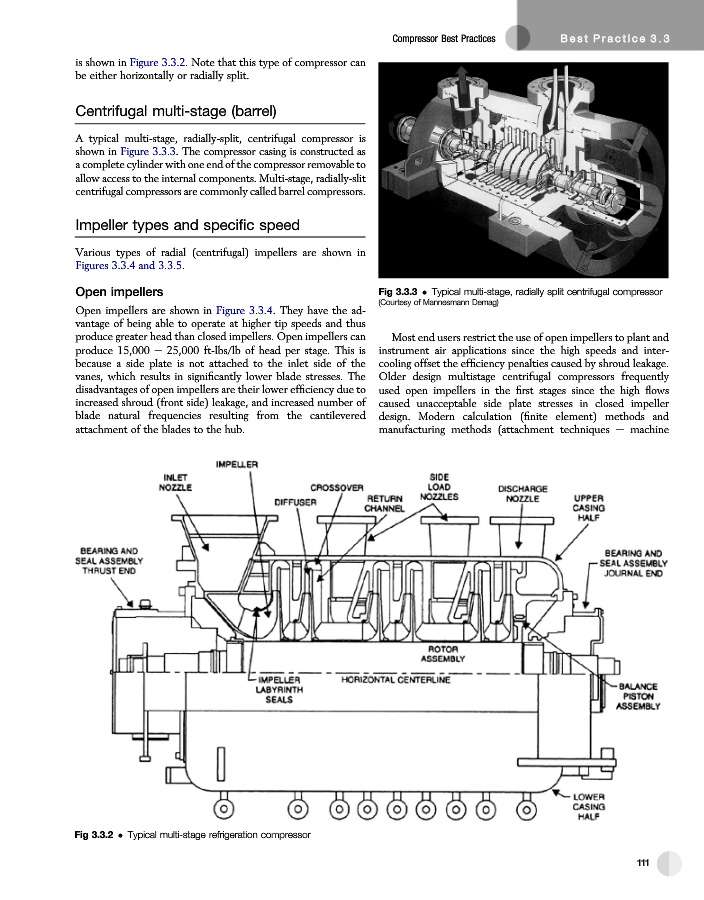 Compressor Best Practices

Best Practice 3.3

is shown in Figure 3.3.2. Note that this type of compressor can be either horizontally or radially split.

Centrifugal multi-stage (barrel)

A typical multi-stage, radially-split, centrifugal compressor is shown in Figure 3.3.3. The compressor casing is constructed as a complete cylinder with one end of the compressor removable to allow access to the internal components. Multi-stage, radially-slit centrifugal compressors are commonly called barrel compressors.

Impeller types and specific speed

Various types of radial (centrifugal) impellers are shown in Figures 3.3.4 and 3.3.5.

Open impellers

Open impellers are shown in Figure 3.3.4. They have the advantage of being able to operate at higher tip speeds and thus produce greater head than closed impellers. Open impellers can produce 15,000 – 25,000 ft-lbs/lb of head per stage. This is because a side plate is not attached to the inlet side of the vanes, which results in significantly lower blade stresses. The disadvantages of open impellers are their lower efficiency due to increased shroud (front side) leakage, and increased number of blade natural frequencies resulting from the cantilevered attachment of the blades to the hub.

Fig 3.3.3 • Typical multi-stage, radially split centrifugal compressor (Courtesy of Mannesmann Demag)

Most end users restrict the use of open impellers to plant and instrument air applications since the high speeds and intercooling offset the efficiency penalties caused by shroud leakage. Older design multistage centrifugal compressors frequently used open impellers in the first stages since the high flows caused unacceptable side plate stresses in closed impeller design. Modern calculation (finite element) methods and manufacturing methods (attachment techniques – machine

IMPELLER
INLET NOZZLE
CROSSOVER
DIFFUSER
RETURN CHANNEL
SIDE LOAD NOZZLES
DISCHARGE NOZZLE
UPPER CASING HALF
BEARING AND SEAL ASSEMBLY THRUST END
BEARING AND SEAL ASSEMBLY JOURNAL END
ROTOR ASSEMBLY
IMPELLER LABYRINTH SEALS
HORIZONTAL CENTERLINE
BALANCE PISTON ASSEMBLY
LOWER CASING HALF

Fig 3.3.2 • Typical multi-stage refrigeration compressor

111