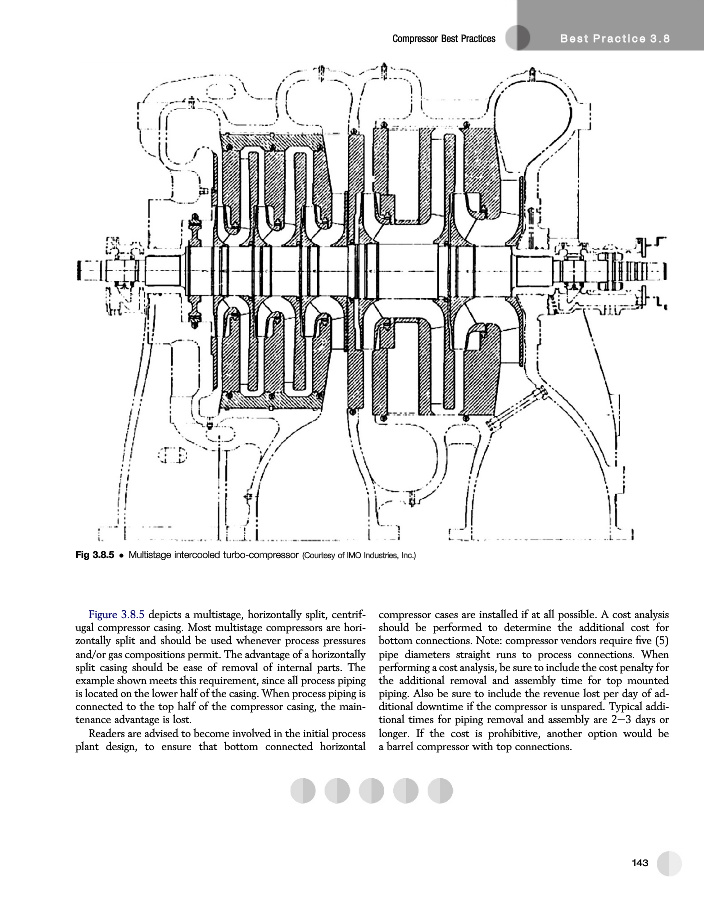 Compressor Best Practices

Best Practice 3.8

Fig 3.8.5 • Multistage intercooled turbo-compressor (Courtesy of IMO Industries, Inc.)

Figure 3.8.5 depicts a multistage, horizontally split, centrifugal compressor casing. Most multistage compressors are horizontally split and should be used whenever process pressures and/or gas compositions permit. The advantage of a horizontally split casing should be ease of removal of internal parts. The example shown meets this requirement, since all process piping is located on the lower half of the casing. When process piping is connected to the top half of the compressor casing, the maintenance advantage is lost.

Readers are advised to become involved in the initial process plant design, to ensure that bottom connected horizontal compressor cases are installed if at all possible. A cost analysis should be performed to determine the additional cost for bottom connections. Note: compressor vendors require five (5) pipe diameters straight runs to process connections. When performing a cost analysis, be sure to include the cost penalty for the additional removal and assembly time for top mounted piping. Also be sure to include the revenue lost per day of additional downtime if the compressor is unspared. Typical additional times for piping removal and assembly are 2–3 days or longer. If the cost is prohibitive, another option would be a barrel compressor with top connections.

143