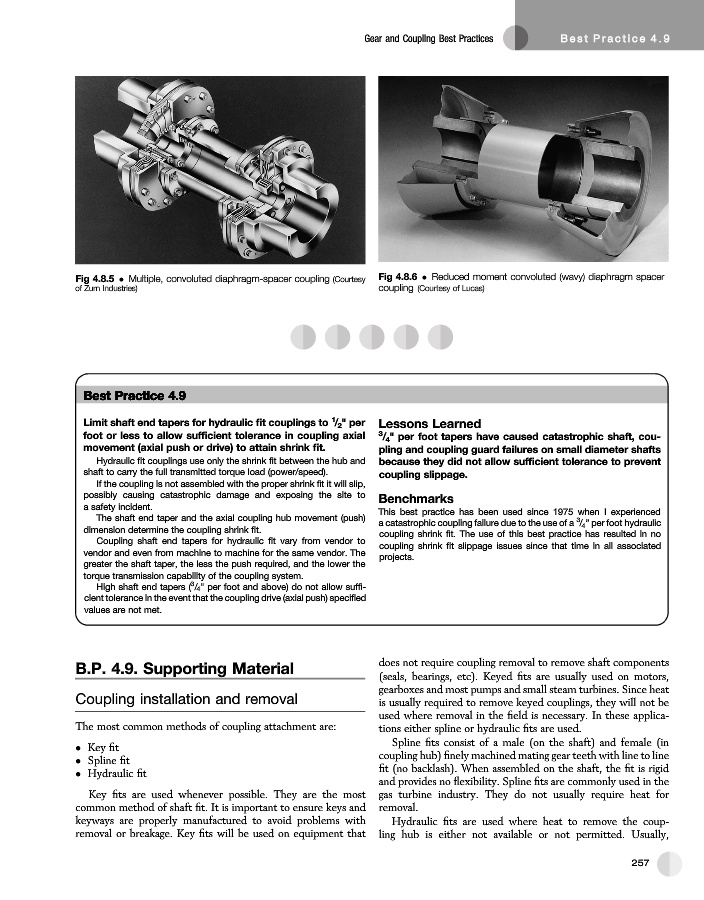 Gear and Coupling Best Practices Best Practice 4.9

Fig 4.8.5 • Multiple, convoluted diaphragm-spacer coupling (Courtesy of Zurn Industries)

Fig 4.8.6 • Reduced moment convoluted (wavy) diaphragm spacer coupling (Courtesy of Lucas)

Best Practice 4.9

Limit shaft end tapers for hydraulic fit couplings to $\frac{1}{2}$" per foot or less to allow sufficient tolerance in coupling axial movement (axial push or drive) to attain shrink fit.

Hydraulic fit couplings use only the shrink fit between the hub and shaft to carry the full transmitted torque load (power/speed).

If the coupling is not assembled with the proper shrink fit it will slip, possibly causing catastrophic damage and exposing the site to a safety incident.

The shaft end taper and the axial coupling hub movement (push) dimension determine the coupling shrink fit.

Coupling shaft end tapers for hydraulic fit vary from vendor to vendor and even from machine to machine for the same vendor. The greater the shaft taper, the less the push required, and the lower the torque transmission capability of the coupling system.

High shaft end tapers ($\frac{3}{4}$" per foot and above) do not allow sufficient tolerance in the event that the coupling drive (axial push) specified values are not met.

Lessons Learned
$\frac{3}{4}$" per foot tapers have caused catastrophic shaft, coupling and coupling guard failures on small diameter shafts because they did not allow sufficient tolerance to prevent coupling slippage.

Benchmarks
This best practice has been used since 1975 when I experienced a catastrophic coupling failure due to the use of a $\frac{3}{4}$" per foot hydraulic coupling shrink fit. The use of this best practice has resulted in no coupling shrink fit slippage issues since that time in all associated projects.

B.P. 4.9. Supporting Material

Coupling installation and removal

The most common methods of coupling attachment are:

• Key fit
• Spline fit
• Hydraulic fit

Key fits are used whenever possible. They are the most common method of shaft fit. It is important to ensure keys and keyways are properly manufactured to avoid problems with removal or breakage. Key fits will be used on equipment that does not require coupling removal to remove shaft components (seals, bearings, etc). Keyed fits are usually used on motors, gearboxes and most pumps and small steam turbines. Since heat is usually required to remove keyed couplings, they will not be used where removal in the field is necessary. In these applications either spline or hydraulic fits are used.

Spline fits consist of a male (on the shaft) and female (in coupling hub) finely machined mating gear teeth with line to line fit (no backlash). When assembled on the shaft, the fit is rigid and provides no flexibility. Spline fits are commonly used in the gas turbine industry. They do not usually require heat for removal.

Hydraulic fits are used where heat to remove the coupling hub is either not available or not permitted. Usually,

257