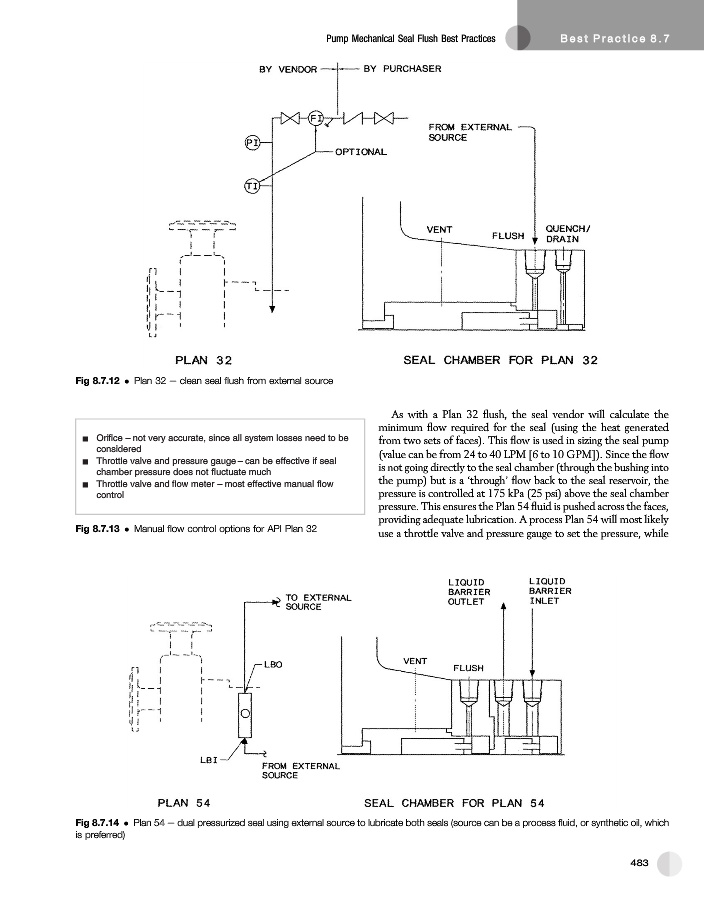 Pump Mechanical Seal Flush Best Practices

Best Practice 8.7

BY VENDOR

BY PURCHASER

FI

PI

OPTIONAL

TI

FROM EXTERNAL SOURCE

VENT

FLUSH

QUENCH/ DRAIN

PLAN 32

SEAL CHAMBER FOR PLAN 32

Fig 8.7.12 • Plan 32 – clean seal flush from external source

■ Orifice – not very accurate, since all system losses need to be considered
■ Throttle valve and pressure gauge – can be effective if seal chamber pressure does not fluctuate much
■ Throttle valve and flow meter – most effective manual flow control

Fig 8.7.13 • Manual flow control options for API Plan 32

As with a Plan 32 flush, the seal vendor will calculate the minimum flow required for the seal (using the heat generated from two sets of faces). This flow is used in sizing the seal pump (value can be from 24 to 40 LPM [6 to 10 GPM]). Since the flow is not going directly to the seal chamber (through the bushing into the pump) but is a 'through' flow back to the seal reservoir, the pressure is controlled at 175 kPa (25 psi) above the seal chamber pressure. This ensures the Plan 54 fluid is pushed across the faces, providing adequate lubrication. A process Plan 54 will most likely use a throttle valve and pressure gauge to set the pressure, while

TO EXTERNAL SOURCE

LBO

LBI

FROM EXTERNAL SOURCE

LIQUID BARRIER OUTLET

LIQUID BARRIER INLET

VENT

FLUSH

PLAN 54

SEAL CHAMBER FOR PLAN 54

Fig 8.7.14 • Plan 54 – dual pressurized seal using external source to lubricate both seals (source can be a process fluid, or synthetic oil, which is preferred)

483