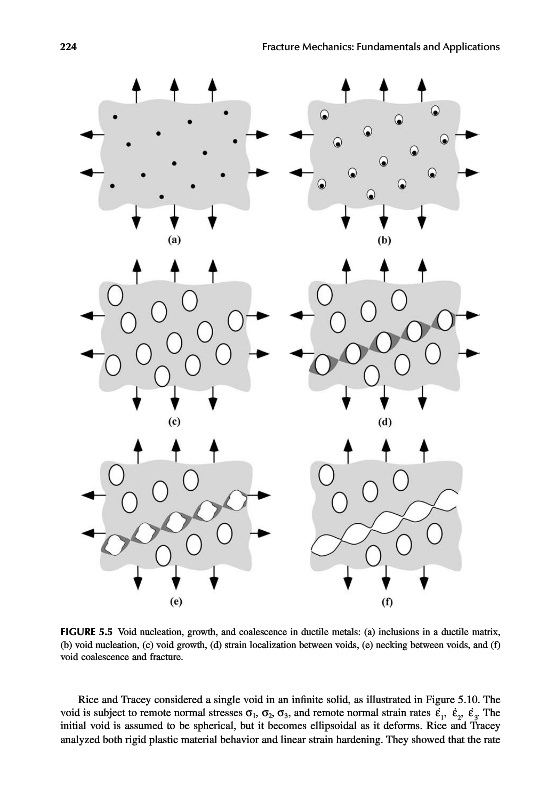 224 Fracture Mechanics: Fundamentals and Applications

(a)

(b)

(c)

(d)

(e)

(f)

FIGURE 5.5 Void nucleation, growth, and coalescence in ductile metals: (a) inclusions in a ductile matrix, (b) void nucleation, (c) void growth, (d) strain localization between voids, (e) necking between voids, and (f) void coalescence and fracture.

Rice and Tracey considered a single void in an infinite solid, as illustrated in Figure 5.10. The void is subject to remote normal stresses $\sigma_1$, $\sigma_2$, $\sigma_3$, and remote normal strain rates $\dot{\varepsilon}_1$, $\dot{\varepsilon}_2$, $\dot{\varepsilon}_3$. The initial void is assumed to be spherical, but it becomes ellipsoidal as it deforms. Rice and Tracey analyzed both rigid plastic material behavior and linear strain hardening. They showed that the rate