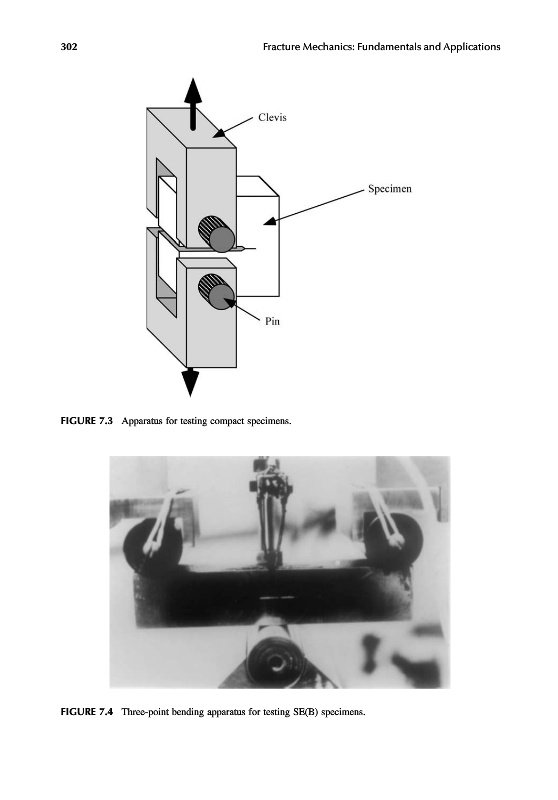 302 Fracture Mechanics: Fundamentals and Applications

Clevis

Specimen

Pin

FIGURE 7.3 Apparatus for testing compact specimens.

FIGURE 7.4 Three-point bending apparatus for testing SE(B) specimens.