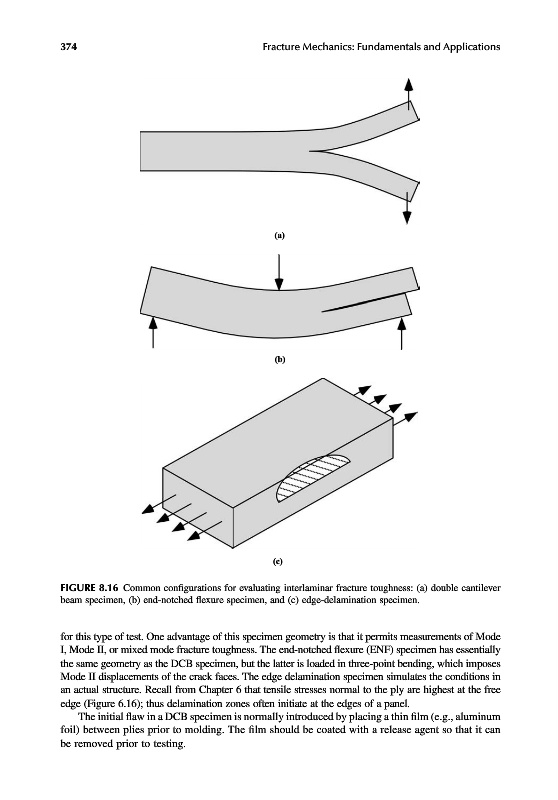 374 Fracture Mechanics: Fundamentals and Applications

(a)

(b)

(c)

FIGURE 8.16 Common configurations for evaluating interlaminar fracture toughness: (a) double cantilever beam specimen, (b) end-notched flexure specimen, and (c) edge-delamination specimen.

for this type of test. One advantage of this specimen geometry is that it permits measurements of Mode I, Mode II, or mixed mode fracture toughness. The end-notched flexure (ENF) specimen has essentially the same geometry as the DCB specimen, but the latter is loaded in three-point bending, which imposes Mode II displacements of the crack faces. The edge delamination specimen simulates the conditions in an actual structure. Recall from Chapter 6 that tensile stresses normal to the ply are highest at the free edge (Figure 6.16); thus delamination zones often initiate at the edges of a panel.

The initial flaw in a DCB specimen is normally introduced by placing a thin film (e.g., aluminum foil) between plies prior to molding. The film should be coated with a release agent so that it can be removed prior to testing.