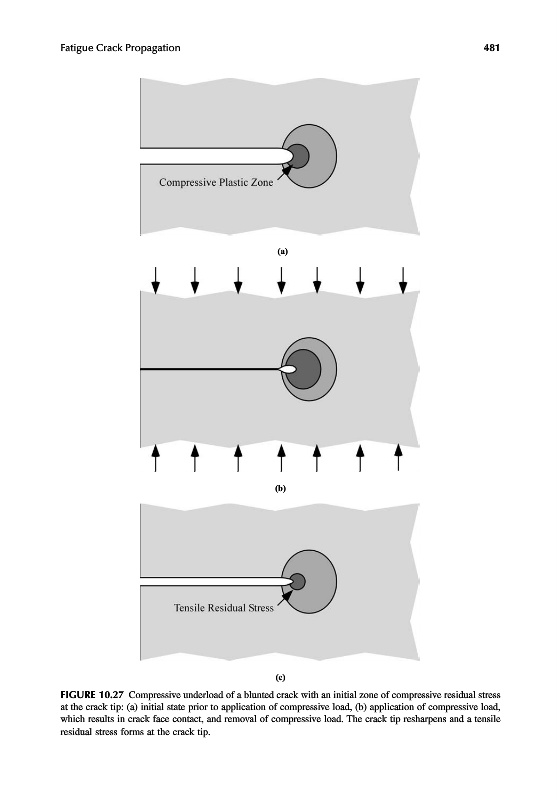 Fatigue Crack Propagation

481

Compressive Plastic Zone

(a)

(b)

Tensile Residual Stress

(c)

FIGURE 10.27 Compressive underload of a blunted crack with an initial zone of compressive residual stress at the crack tip: (a) initial state prior to application of compressive load, (b) application of compressive load, which results in crack face contact, and removal of compressive load. The crack tip resharpens and a tensile residual stress forms at the crack tip.