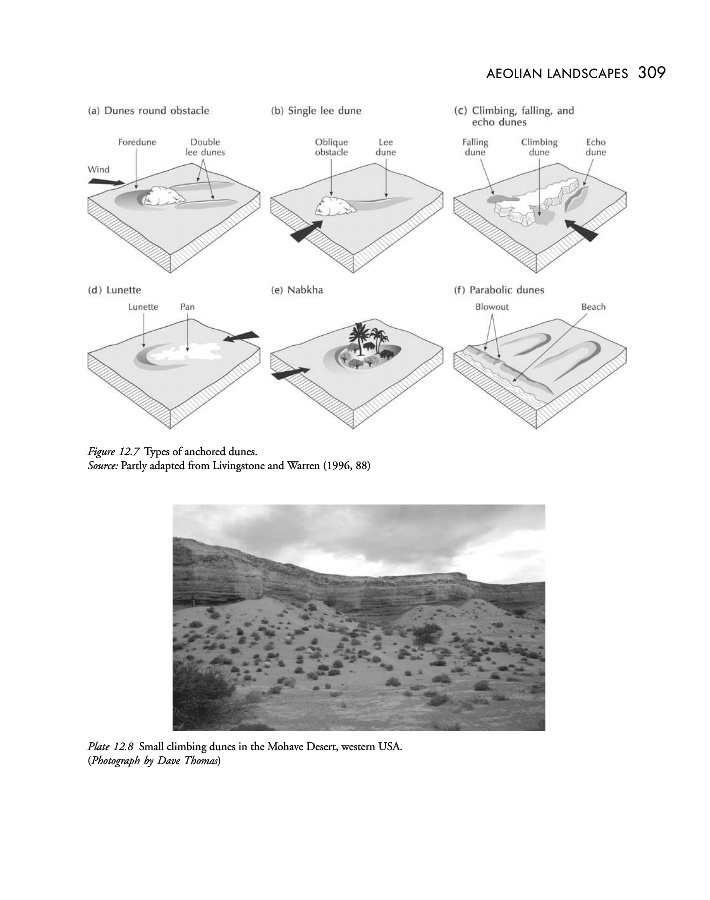 AEOLIAN LANDSCAPES 309

(a) Dunes round obstacle

Foredune

Double lee dunes

Wind

(b) Single lee dune

Oblique obstacle

Lee dune

(c) Climbing, falling, and echo dunes

Falling dune

Climbing dune

Echo dune

(d) Lunette

Lunette

Pan

(e) Nabkha

(f) Parabolic dunes

Blowout

Beach

Figure 12.7 Types of anchored dunes.
Source: Partly adapted from Livingstone and Warren (1996, 88)

Plate 12.8 Small climbing dunes in the Mohave Desert, western USA.
(Photograph by Dave Thomas)