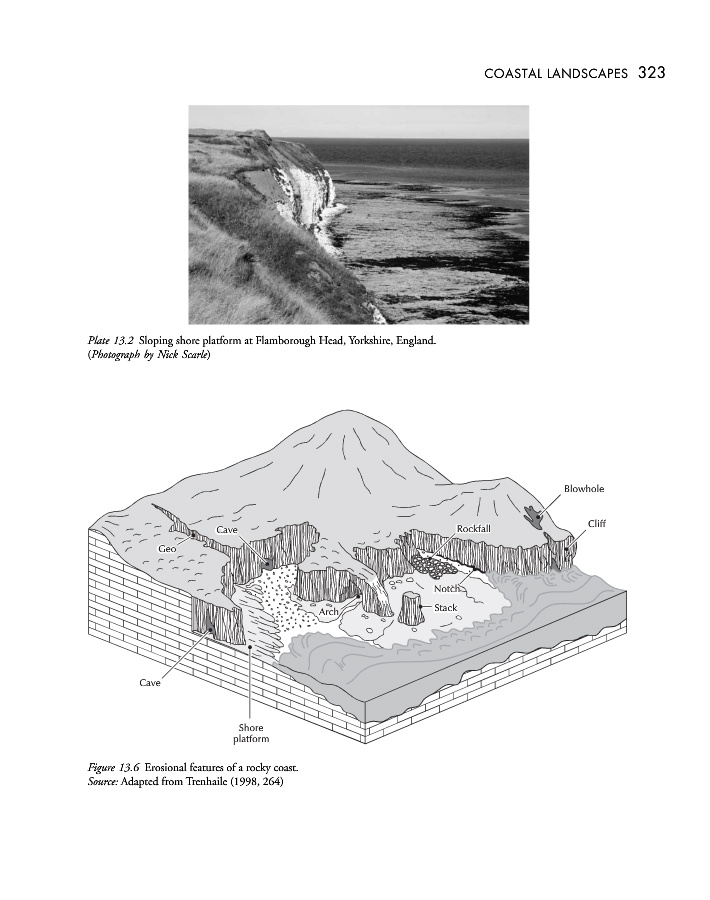 COASTAL LANDSCAPES 323

Plate 13.2 Sloping shore platform at Flamborough Head, Yorkshire, England. (Photograph by Nick Scarle)

Blowhole
Cliff
Rockfall
Cave
Geo
Notch
Arch
Stack
Cave
Shore platform

Figure 13.6 Erosional features of a rocky coast.
Source: Adapted from Trenhaile (1998, 264)