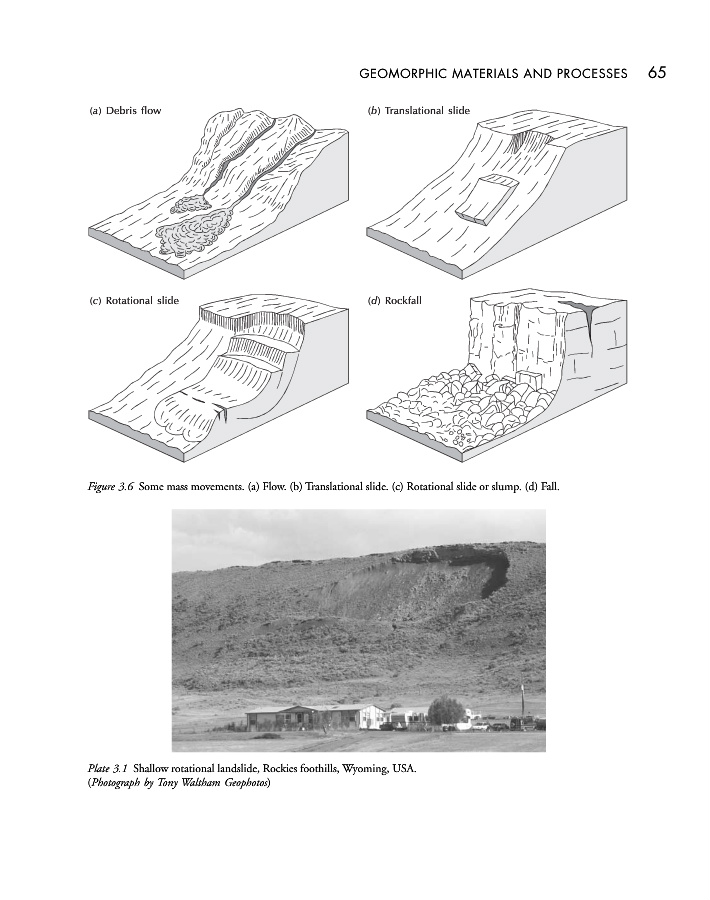 GEOMORPHIC MATERIALS AND PROCESSES 65

(a) Debris flow

(b) Translational slide

(c) Rotational slide

(d) Rockfall

Figure 3.6 Some mass movements. (a) Flow. (b) Translational slide. (c) Rotational slide or slump. (d) Fall.

Plate 3.1 Shallow rotational landslide, Rockies foothills, Wyoming, USA.
(Photograph by Tony Waltham Geophotos)