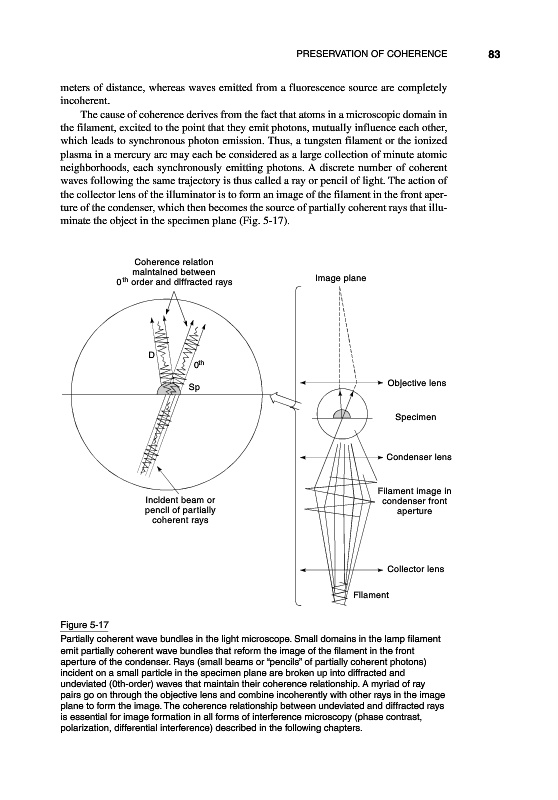 PRESERVATION OF COHERENCE 83

meters of distance, whereas waves emitted from a fluorescence source are completely incoherent.

The cause of coherence derives from the fact that atoms in a microscopic domain in the filament, excited to the point that they emit photons, mutually influence each other, which leads to synchronous photon emission. Thus, a tungsten filament or the ionized plasma in a mercury arc may each be considered as a large collection of minute atomic neighborhoods, each synchronously emitting photons. A discrete number of coherent waves following the same trajectory is thus called a ray or pencil of light. The action of the collector lens of the illuminator is to form an image of the filament in the front aperture of the condenser, which then becomes the source of partially coherent rays that illuminate the object in the specimen plane (Fig. 5-17).

Coherence relation maintained between $0^{th}$ order and diffracted rays

D

$0^{th}$

Sp

Incident beam or pencil of partially coherent rays

Image plane

Objective lens

Specimen

Condenser lens

Filament image in condenser front aperture

Collector lens

Filament

Figure 5-17
Partially coherent wave bundles in the light microscope. Small domains in the lamp filament emit partially coherent wave bundles that reform the image of the filament in the front aperture of the condenser. Rays (small beams or "pencils" of partially coherent photons) incident on a small particle in the specimen plane are broken up into diffracted and undeviated (0th-order) waves that maintain their coherence relationship. A myriad of ray pairs go on through the objective lens and combine incoherently with other rays in the image plane to form the image. The coherence relationship between undeviated and diffracted rays is essential for image formation in all forms of interference microscopy (phase contrast, polarization, differential interference) described in the following chapters.