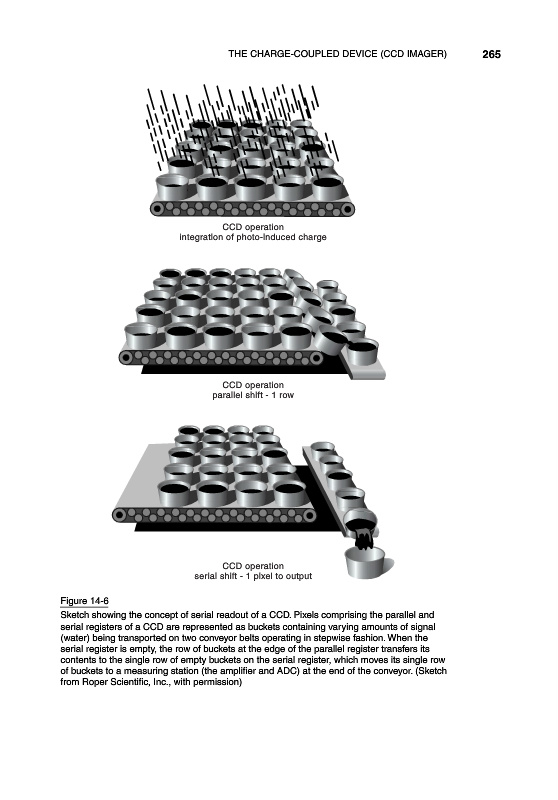 THE CHARGE-COUPLED DEVICE (CCD IMAGER) 265

CCD operation
integration of photo-induced charge

CCD operation
parallel shift - 1 row

CCD operation
serial shift - 1 pixel to output

Figure 14-6
Sketch showing the concept of serial readout of a CCD. Pixels comprising the parallel and serial registers of a CCD are represented as buckets containing varying amounts of signal (water) being transported on two conveyor belts operating in stepwise fashion. When the serial register is empty, the row of buckets at the edge of the parallel register transfers its contents to the single row of empty buckets on the serial register, which moves its single row of buckets to a measuring station (the amplifier and ADC) at the end of the conveyor. (Sketch from Roper Scientific, Inc., with permission)