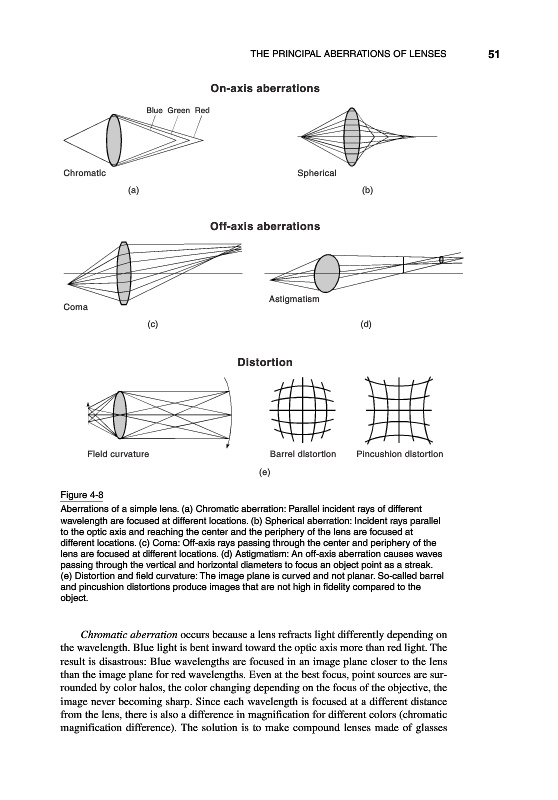 THE PRINCIPAL ABERRATIONS OF LENSES 51

On-axis aberrations

Blue Green Red

Chromatic

(a)

Spherical

(b)

Off-axis aberrations

Coma

(c)

Astigmatism

(d)

Distortion

Field curvature

Barrel distortion

Pincushion distortion

(e)

Figure 4-8
Aberrations of a simple lens. (a) Chromatic aberration: Parallel incident rays of different wavelength are focused at different locations. (b) Spherical aberration: Incident rays parallel to the optic axis and reaching the center and the periphery of the lens are focused at different locations. (c) Coma: Off-axis rays passing through the center and periphery of the lens are focused at different locations. (d) Astigmatism: An off-axis aberration causes waves passing through the vertical and horizontal diameters to focus an object point as a streak. (e) Distortion and field curvature: The image plane is curved and not planar. So-called barrel and pincushion distortions produce images that are not high in fidelity compared to the object.

Chromatic aberration occurs because a lens refracts light differently depending on the wavelength. Blue light is bent inward toward the optic axis more than red light. The result is disastrous: Blue wavelengths are focused in an image plane closer to the lens than the image plane for red wavelengths. Even at the best focus, point sources are surrounded by color halos, the color changing depending on the focus of the objective, the image never becoming sharp. Since each wavelength is focused at a different distance from the lens, there is also a difference in magnification for different colors (chromatic magnification difference). The solution is to make compound lenses made of glasses