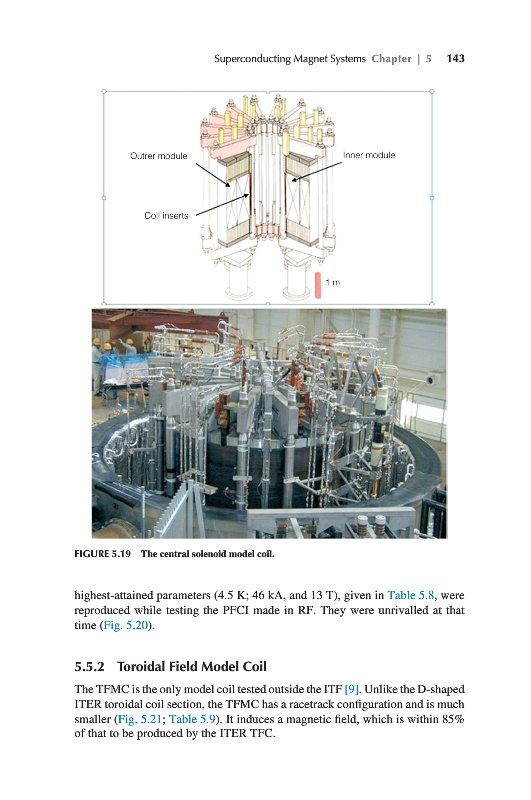 Superconducting Magnet Systems Chapter | 5 143

Outrer module

Inner module

Coil inserts

1 m

FIGURE 5.19 The central solenoid model coil.

highest-attained parameters (4.5 K; 46 kA, and 13 T), given in Table 5.8, were reproduced while testing the PFCI made in RF. They were unrivalled at that time (Fig. 5.20).

5.5.2 Toroidal Field Model Coil

The TFMC is the only model coil tested outside the ITF [9]. Unlike the D-shaped ITER toroidal coil section, the TFMC has a racetrack configuration and is much smaller (Fig. 5.21; Table 5.9). It induces a magnetic field, which is within 85% of that to be produced by the ITER TFC.