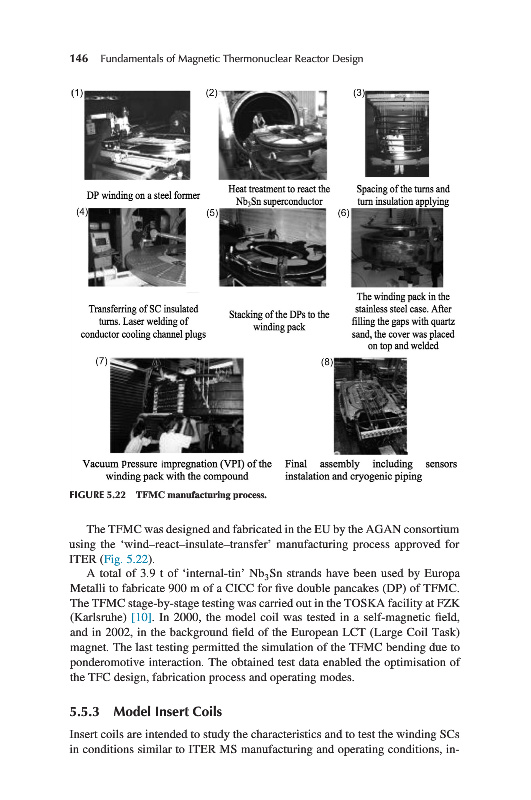 146 Fundamentals of Magnetic Thermonuclear Reactor Design

(1)

DP winding on a steel former

(2)

Heat treatment to react the $Nb_3Sn$ superconductor

(3)

Spacing of the turns and turn insulation applying

(4)

Transferring of SC insulated turns. Laser welding of conductor cooling channel plugs

(5)

Stacking of the DPs to the winding pack

(6)

The winding pack in the stainless steel case. After filling the gaps with quartz sand, the cover was placed on top and welded

(7)

Vacuum pressure impregnation (VPI) of the winding pack with the compound

(8)

Final assembly including sensors instalation and cryogenic piping

FIGURE 5.22 TFMC manufacturing process.

The TFMC was designed and fabricated in the EU by the AGAN consortium using the 'wind–react–insulate–transfer' manufacturing process approved for ITER (Fig. 5.22).

A total of 3.9 t of 'internal-tin' $Nb_3Sn$ strands have been used by Europa Metalli to fabricate 900 m of a CICC for five double pancakes (DP) of TFMC. The TFMC stage-by-stage testing was carried out in the TOSKA facility at FZK (Karlsruhe) [10]. In 2000, the model coil was tested in a self-magnetic field, and in 2002, in the background field of the European LCT (Large Coil Task) magnet. The last testing permitted the simulation of the TFMC bending due to ponderomotive interaction. The obtained test data enabled the optimisation of the TFC design, fabrication process and operating modes.

5.5.3 Model Insert Coils

Insert coils are intended to study the characteristics and to test the winding SCs in conditions similar to ITER MS manufacturing and operating conditions, in-