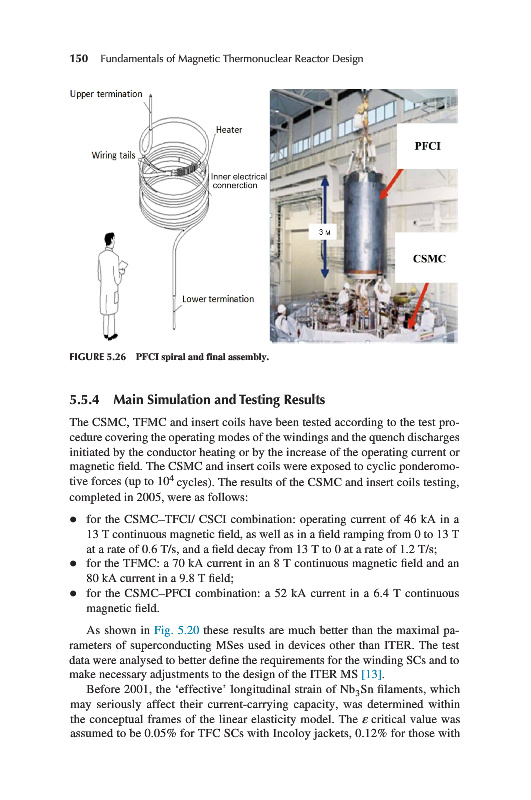 150 Fundamentals of Magnetic Thermonuclear Reactor Design

Upper termination

Heater

Wiring tails

Inner electrical connection

Lower termination

PFCI

3 м

CSMC

FIGURE 5.26 PFCI spiral and final assembly.

5.5.4 Main Simulation and Testing Results

The CSMC, TFMC and insert coils have been tested according to the test procedure covering the operating modes of the windings and the quench discharges initiated by the conductor heating or by the increase of the operating current or magnetic field. The CSMC and insert coils were exposed to cyclic ponderomotive forces (up to $10^4$ cycles). The results of the CSMC and insert coils testing, completed in 2005, were as follows:

• for the CSMC–TFCI/ CSCI combination: operating current of 46 kA in a 13 T continuous magnetic field, as well as in a field ramping from 0 to 13 T at a rate of 0.6 T/s, and a field decay from 13 T to 0 at a rate of 1.2 T/s;
• for the TFMC: a 70 kA current in an 8 T continuous magnetic field and an 80 kA current in a 9.8 T field;
• for the CSMC–PFCI combination: a 52 kA current in a 6.4 T continuous magnetic field.

As shown in Fig. 5.20 these results are much better than the maximal parameters of superconducting MSes used in devices other than ITER. The test data were analysed to better define the requirements for the winding SCs and to make necessary adjustments to the design of the ITER MS [13].

Before 2001, the 'effective' longitudinal strain of $Nb_3Sn$ filaments, which may seriously affect their current-carrying capacity, was determined within the conceptual frames of the linear elasticity model. The $\varepsilon$ critical value was assumed to be 0.05% for TFC SCs with Incoloy jackets, 0.12% for those with