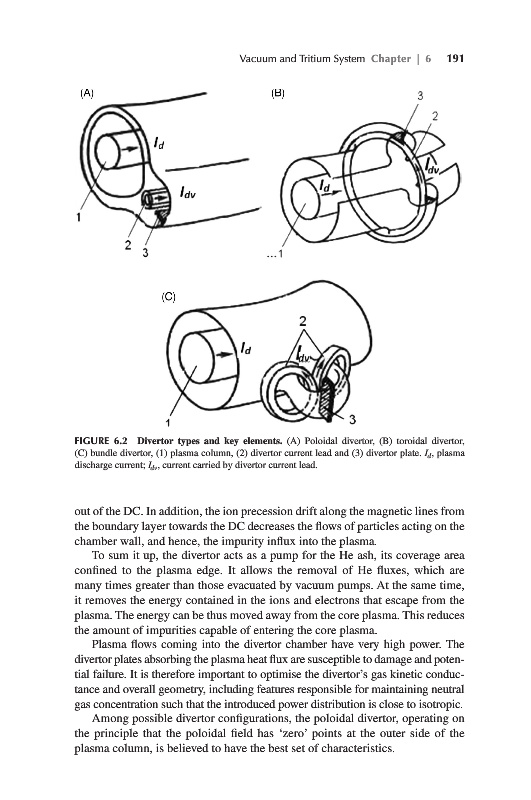 Vacuum and Tritium System Chapter | 6 191

(A)

$I_d$

$I_{dv}$

1

2

3

(B)

3

2

$I_{dv}$

$I_d$

...1

(C)

2

$I_d$

$I_{dv}$

1

3

FIGURE 6.2 Divertor types and key elements. (A) Poloidal divertor, (B) toroidal divertor, (C) bundle divertor, (1) plasma column, (2) divertor current lead and (3) divertor plate. $I_d$, plasma discharge current; $I_{dv}$, current carried by divertor current lead.

out of the DC. In addition, the ion precession drift along the magnetic lines from the boundary layer towards the DC decreases the flows of particles acting on the chamber wall, and hence, the impurity influx into the plasma.

To sum it up, the divertor acts as a pump for the He ash, its coverage area confined to the plasma edge. It allows the removal of He fluxes, which are many times greater than those evacuated by vacuum pumps. At the same time, it removes the energy contained in the ions and electrons that escape from the plasma. The energy can be thus moved away from the core plasma. This reduces the amount of impurities capable of entering the core plasma.

Plasma flows coming into the divertor chamber have very high power. The divertor plates absorbing the plasma heat flux are susceptible to damage and potential failure. It is therefore important to optimise the divertor's gas kinetic conductance and overall geometry, including features responsible for maintaining neutral gas concentration such that the introduced power distribution is close to isotropic.

Among possible divertor configurations, the poloidal divertor, operating on the principle that the poloidal field has 'zero' points at the outer side of the plasma column, is believed to have the best set of characteristics.