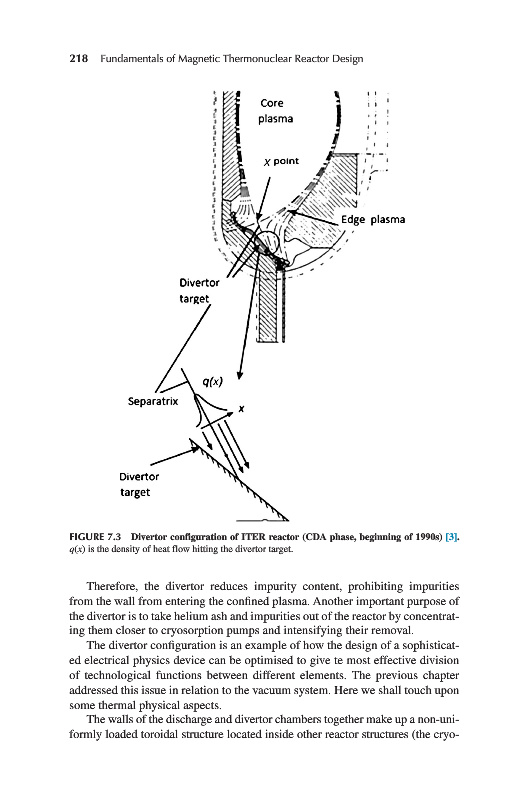 218 Fundamentals of Magnetic Thermonuclear Reactor Design

Core plasma

X point

Edge plasma

Divertor target

$q(x)$

Separatrix

$x$

Divertor target

FIGURE 7.3 Divertor configuration of ITER reactor (CDA phase, beginning of 1990s) [3]. $q(x)$ is the density of heat flow hitting the divertor target.

Therefore, the divertor reduces impurity content, prohibiting impurities from the wall from entering the confined plasma. Another important purpose of the divertor is to take helium ash and impurities out of the reactor by concentrating them closer to cryosorption pumps and intensifying their removal.

The divertor configuration is an example of how the design of a sophisticated electrical physics device can be optimised to give te most effective division of technological functions between different elements. The previous chapter addressed this issue in relation to the vacuum system. Here we shall touch upon some thermal physical aspects.

The walls of the discharge and divertor chambers together make up a non-uniformly loaded toroidal structure located inside other reactor structures (the cryo-