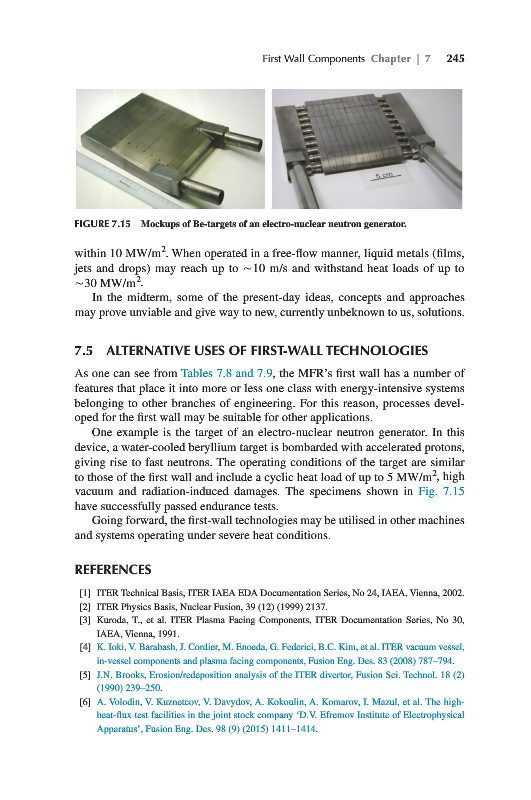 First Wall Components Chapter | 7 245

5 cm

FIGURE 7.15 Mockups of Be-targets of an electro-nuclear neutron generator.

within 10 MW/m$^2$. When operated in a free-flow manner, liquid metals (films, jets and drops) may reach up to ~10 m/s and withstand heat loads of up to ~30 MW/m$^2$.

In the midterm, some of the present-day ideas, concepts and approaches may prove unviable and give way to new, currently unbeknown to us, solutions.

7.5 ALTERNATIVE USES OF FIRST-WALL TECHNOLOGIES

As one can see from Tables 7.8 and 7.9, the MFR's first wall has a number of features that place it into more or less one class with energy-intensive systems belonging to other branches of engineering. For this reason, processes developed for the first wall may be suitable for other applications.

One example is the target of an electro-nuclear neutron generator. In this device, a water-cooled beryllium target is bombarded with accelerated protons, giving rise to fast neutrons. The operating conditions of the target are similar to those of the first wall and include a cyclic heat load of up to 5 MW/m$^2$, high vacuum and radiation-induced damages. The specimens shown in Fig. 7.15 have successfully passed endurance tests.

Going forward, the first-wall technologies may be utilised in other machines and systems operating under severe heat conditions.

REFERENCES

[1] ITER Technical Basis, ITER IAEA EDA Documentation Series, No 24, IAEA, Vienna, 2002.
[2] ITER Physics Basis, Nuclear Fusion, 39 (12) (1999) 2137.
[3] Kuroda, T., et al. ITER Plasma Facing Components, ITER Documentation Series, No 30, IAEA, Vienna, 1991.
[4] K. Ioki, V. Barabash, J. Cordier, M. Enoeda, G. Federici, B.C. Kim, et al. ITER vacuum vessel, in-vessel components and plasma facing components, Fusion Eng. Des. 83 (2008) 787–794.
[5] J.N. Brooks, Erosion/redeposition analysis of the ITER divertor, Fusion Sci. Technol. 18 (2) (1990) 239–250.
[6] A. Volodin, V. Kuznetcov, V. Davydov, A. Kokoulin, A. Komarov, I. Mazul, et al. The high-heat-flux test facilities in the joint stock company 'D.V. Efremov Institute of Electrophysical Apparatus', Fusion Eng. Des. 98 (9) (2015) 1411–1414.