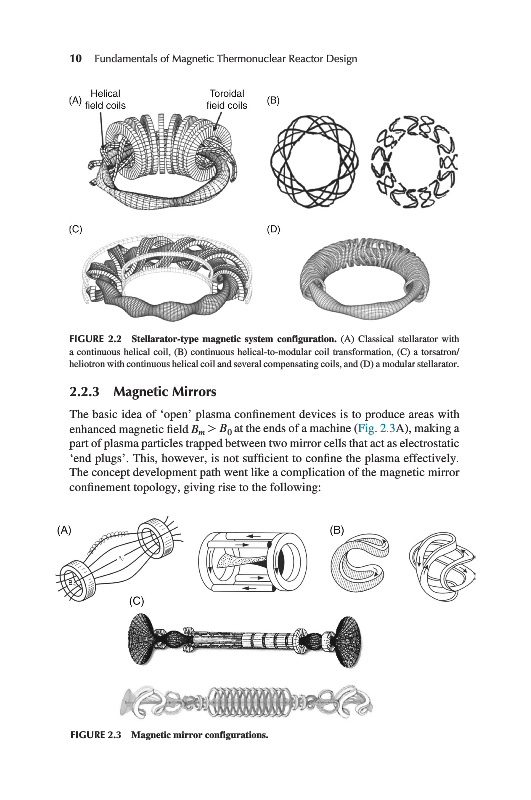 10 Fundamentals of Magnetic Thermonuclear Reactor Design

(A) Helical field coils

Toroidal field coils

(B)

(C)

(D)

FIGURE 2.2 Stellarator-type magnetic system configuration. (A) Classical stellarator with a continuous helical coil, (B) continuous helical-to-modular coil transformation, (C) a torsatron/heliotron with continuous helical coil and several compensating coils, and (D) a modular stellarator.

2.2.3 Magnetic Mirrors

The basic idea of 'open' plasma confinement devices is to produce areas with enhanced magnetic field $B_m > B_0$ at the ends of a machine (Fig. 2.3A), making a part of plasma particles trapped between two mirror cells that act as electrostatic 'end plugs'. This, however, is not sufficient to confine the plasma effectively. The concept development path went like a complication of the magnetic mirror confinement topology, giving rise to the following:

(A)

(B)

(C)

FIGURE 2.3 Magnetic mirror configurations.