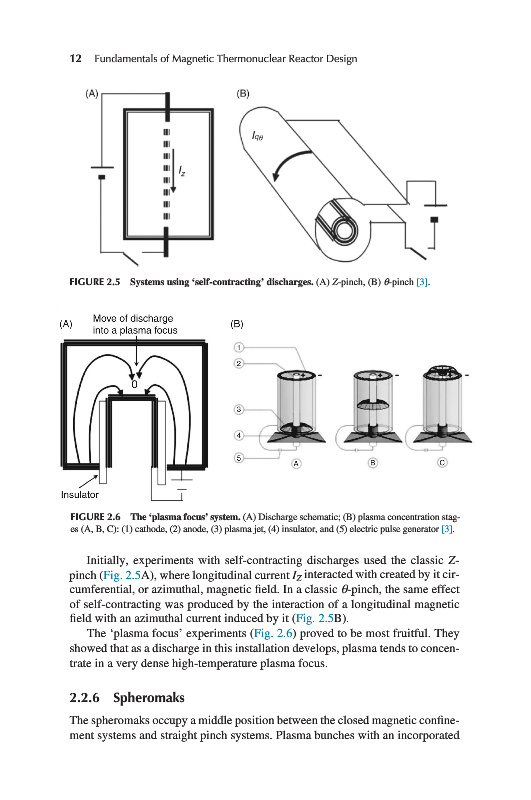 12 Fundamentals of Magnetic Thermonuclear Reactor Design

(A)

$I_z$

(B)

$I_{q\theta}$

FIGURE 2.5 Systems using 'self-contracting' discharges. (A) Z-pinch, (B) $\theta$-pinch [3].

(A) Move of discharge into a plasma focus

0

Insulator

(B)

1

2

3

4

5

A

B

C

FIGURE 2.6 The 'plasma focus' system. (A) Discharge schematic; (B) plasma concentration stages (A, B, C): (1) cathode, (2) anode, (3) plasma jet, (4) insulator, and (5) electric pulse generator [3].

Initially, experiments with self-contracting discharges used the classic Z-pinch (Fig. 2.5A), where longitudinal current $I_Z$ interacted with created by it circumferential, or azimuthal, magnetic field. In a classic $\theta$-pinch, the same effect of self-contracting was produced by the interaction of a longitudinal magnetic field with an azimuthal current induced by it (Fig. 2.5B).

The 'plasma focus' experiments (Fig. 2.6) proved to be most fruitful. They showed that as a discharge in this installation develops, plasma tends to concentrate in a very dense high-temperature plasma focus.

2.2.6 Spheromaks

The spheromaks occupy a middle position between the closed magnetic confinement systems and straight pinch systems. Plasma bunches with an incorporated