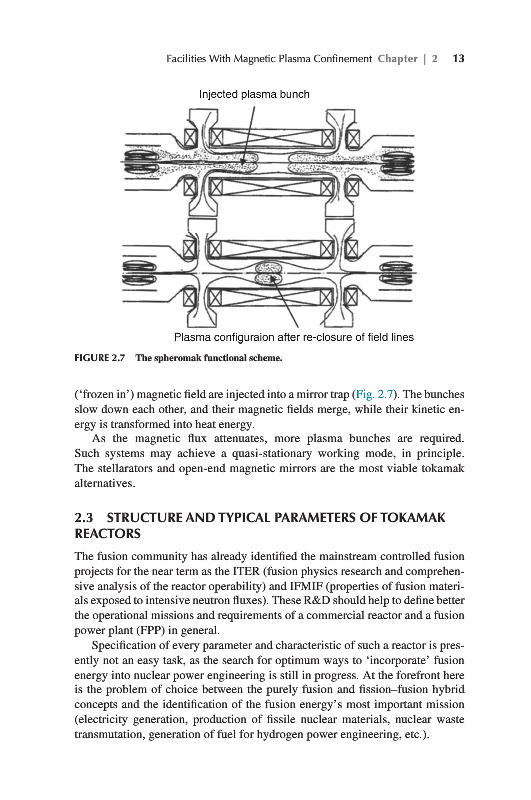 Facilities With Magnetic Plasma Confinement Chapter | 2 13

Injected plasma bunch

Plasma configuraion after re-closure of field lines

FIGURE 2.7 The spheromak functional scheme.

('frozen in') magnetic field are injected into a mirror trap (Fig. 2.7). The bunches slow down each other, and their magnetic fields merge, while their kinetic energy is transformed into heat energy.

As the magnetic flux attenuates, more plasma bunches are required. Such systems may achieve a quasi-stationary working mode, in principle. The stellarators and open-end magnetic mirrors are the most viable tokamak alternatives.

2.3 STRUCTURE AND TYPICAL PARAMETERS OF TOKAMAK REACTORS

The fusion community has already identified the mainstream controlled fusion projects for the near term as the ITER (fusion physics research and comprehensive analysis of the reactor operability) and IFMIF (properties of fusion materials exposed to intensive neutron fluxes). These R&D should help to define better the operational missions and requirements of a commercial reactor and a fusion power plant (FPP) in general.

Specification of every parameter and characteristic of such a reactor is presently not an easy task, as the search for optimum ways to 'incorporate' fusion energy into nuclear power engineering is still in progress. At the forefront here is the problem of choice between the purely fusion and fission–fusion hybrid concepts and the identification of the fusion energy's most important mission (electricity generation, production of fissile nuclear materials, nuclear waste transmutation, generation of fuel for hydrogen power engineering, etc.).