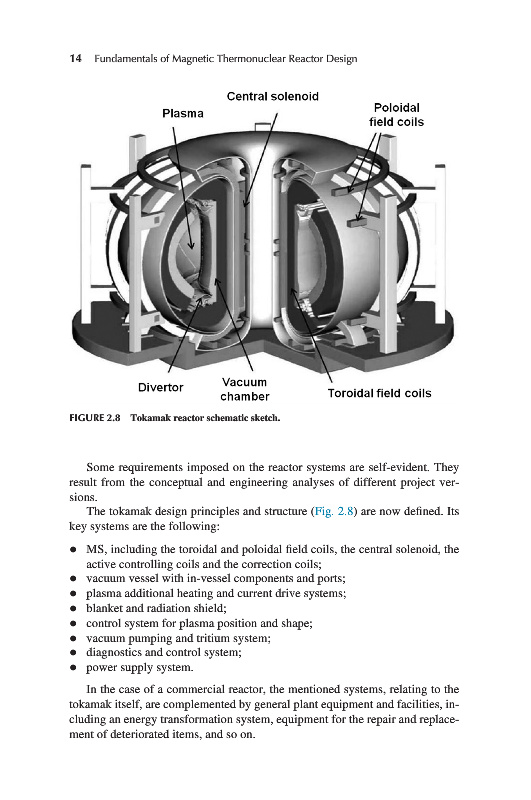 14 Fundamentals of Magnetic Thermonuclear Reactor Design

Central solenoid
Plasma
Poloidal field coils
Divertor
Vacuum chamber
Toroidal field coils

FIGURE 2.8 Tokamak reactor schematic sketch.

Some requirements imposed on the reactor systems are self-evident. They result from the conceptual and engineering analyses of different project versions.

The tokamak design principles and structure (Fig. 2.8) are now defined. Its key systems are the following:

• MS, including the toroidal and poloidal field coils, the central solenoid, the active controlling coils and the correction coils;
• vacuum vessel with in-vessel components and ports;
• plasma additional heating and current drive systems;
• blanket and radiation shield;
• control system for plasma position and shape;
• vacuum pumping and tritium system;
• diagnostics and control system;
• power supply system.

In the case of a commercial reactor, the mentioned systems, relating to the tokamak itself, are complemented by general plant equipment and facilities, including an energy transformation system, equipment for the repair and replacement of deteriorated items, and so on.