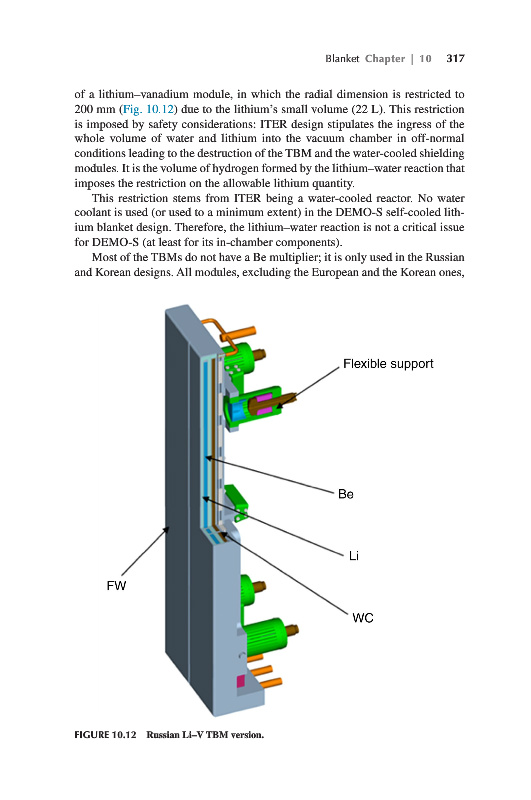 Blanket Chapter | 10 317

of a lithium–vanadium module, in which the radial dimension is restricted to 200 mm (Fig. 10.12) due to the lithium's small volume (22 L). This restriction is imposed by safety considerations: ITER design stipulates the ingress of the whole volume of water and lithium into the vacuum chamber in off-normal conditions leading to the destruction of the TBM and the water-cooled shielding modules. It is the volume of hydrogen formed by the lithium–water reaction that imposes the restriction on the allowable lithium quantity.

This restriction stems from ITER being a water-cooled reactor. No water coolant is used (or used to a minimum extent) in the DEMO-S self-cooled lithium blanket design. Therefore, the lithium–water reaction is not a critical issue for DEMO-S (at least for its in-chamber components).

Most of the TBMs do not have a Be multiplier; it is only used in the Russian and Korean designs. All modules, excluding the European and the Korean ones,

Flexible support

Be

Li

FW

WC

FIGURE 10.12 Russian Li–V TBM version.