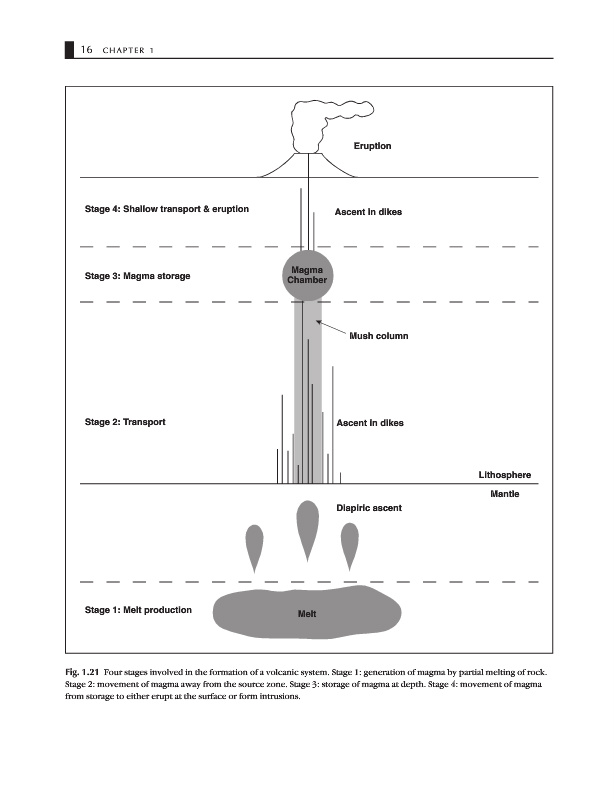 16 CHAPTER 1

Eruption

Stage 4: Shallow transport & eruption

Ascent in dikes

Stage 3: Magma storage

Magma Chamber

Mush column

Stage 2: Transport

Ascent in dikes

Lithosphere

Mantle

Diapiric ascent

Stage 1: Melt production

Melt

Fig. 1.21 Four stages involved in the formation of a volcanic system. Stage 1: generation of magma by partial melting of rock. Stage 2: movement of magma away from the source zone. Stage 3: storage of magma at depth. Stage 4: movement of magma from storage to either erupt at the surface or form intrusions.