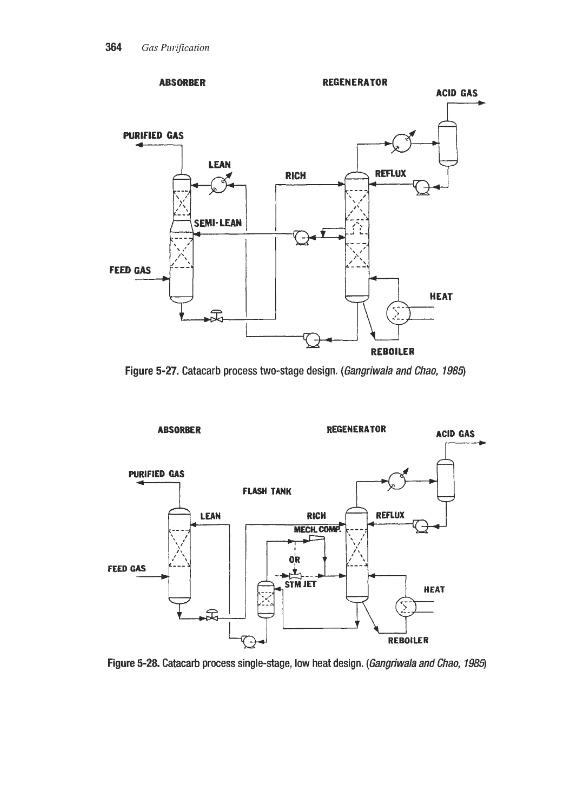 364 Gas Purification

ABSORBER

REGENERATOR

ACID GAS

PURIFIED GAS

LEAN

RICH

REFLUX

SEMI-LEAN

FEED GAS

HEAT

REBOILER

Figure 5-27. Catacarb process two-stage design. (Gangriwala and Chao, 1985)

ABSORBER

REGENERATOR

ACID GAS

PURIFIED GAS

FLASH TANK

LEAN

RICH

REFLUX

MECH. COMP.

OR

STM JET

FEED GAS

HEAT

REBOILER

Figure 5-28. Catacarb process single-stage, low heat design. (Gangriwala and Chao, 1985)