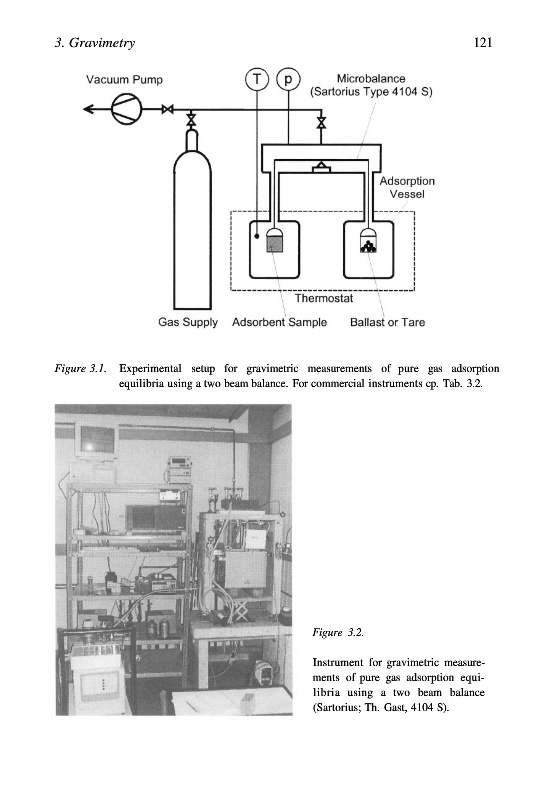 3. Gravimetry 121

Vacuum Pump

T

p

Microbalance
(Sartorius Type 4104 S)

Adsorption
Vessel

Thermostat

Gas Supply Adsorbent Sample Ballast or Tare

Figure 3.1. Experimental setup for gravimetric measurements of pure gas adsorption equilibria using a two beam balance. For commercial instruments cp. Tab. 3.2.

Figure 3.2.

Instrument for gravimetric measurements of pure gas adsorption equilibria using a two beam balance (Sartorius; Th. Gast, 4104 S).