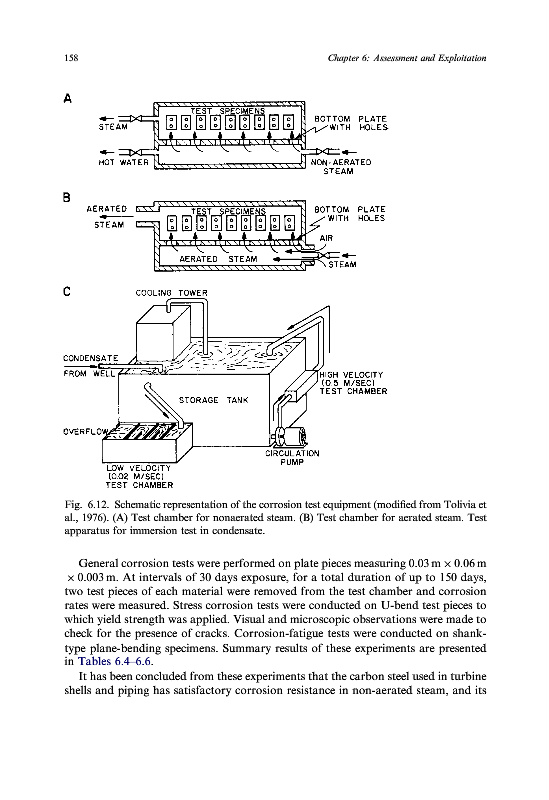 158

Chapter 6: Assessment and Exploitation

A

TEST SPECIMENS

STEAM

BOTTOM PLATE WITH HOLES

HOT WATER

NON-AERATED STEAM

B

AERATED STEAM

TEST SPECIMENS

BOTTOM PLATE WITH HOLES

AIR

AERATED STEAM

STEAM

C

COOLING TOWER

CONDENSATE FROM WELL

STORAGE TANK

HIGH VELOCITY (0.5 M/SEC) TEST CHAMBER

OVERFLOW

CIRCULATION PUMP

LOW VELOCITY (0.02 M/SEC) TEST CHAMBER

Fig. 6.12. Schematic representation of the corrosion test equipment (modified from Tolivia et al., 1976). (A) Test chamber for nonaerated steam. (B) Test chamber for aerated steam. Test apparatus for immersion test in condensate.

General corrosion tests were performed on plate pieces measuring 0.03 m × 0.06 m × 0.003 m. At intervals of 30 days exposure, for a total duration of up to 150 days, two test pieces of each material were removed from the test chamber and corrosion rates were measured. Stress corrosion tests were conducted on U-bend test pieces to which yield strength was applied. Visual and microscopic observations were made to check for the presence of cracks. Corrosion-fatigue tests were conducted on shank-type plane-bending specimens. Summary results of these experiments are presented in Tables 6.4–6.6.

It has been concluded from these experiments that the carbon steel used in turbine shells and piping has satisfactory corrosion resistance in non-aerated steam, and its