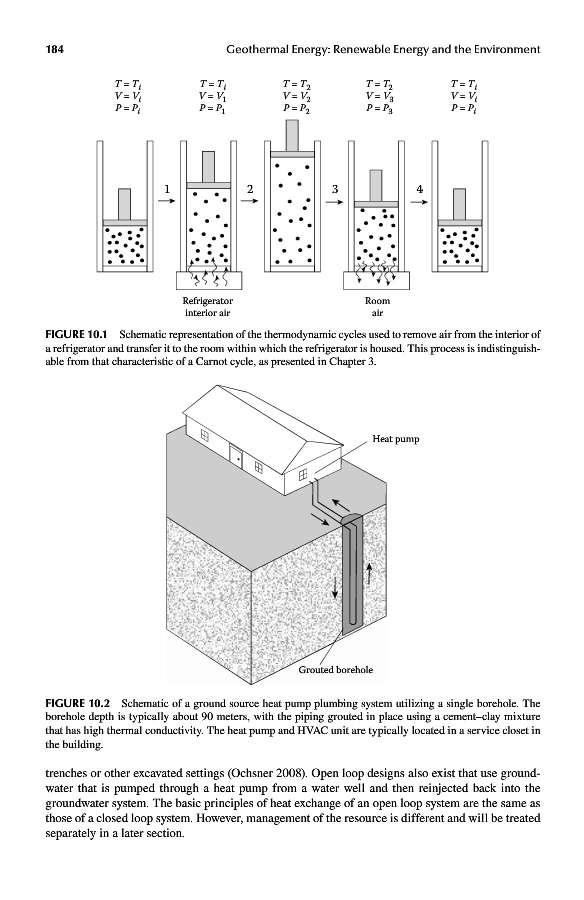 184 Geothermal Energy: Renewable Energy and the Environment

$T = T_i$
$V = V_i$
$P = P_i$

$T = T_i$
$V = V_1$
$P = P_1$

$T = T_2$
$V = V_2$
$P = P_2$

$T = T_2$
$V = V_3$
$P = P_3$

$T = T_i$
$V = V_i$
$P = P_i$

1

2

3

4

Refrigerator interior air

Room air

FIGURE 10.1 Schematic representation of the thermodynamic cycles used to remove air from the interior of a refrigerator and transfer it to the room within which the refrigerator is housed. This process is indistinguishable from that characteristic of a Carnot cycle, as presented in Chapter 3.

Heat pump

Grouted borehole

FIGURE 10.2 Schematic of a ground source heat pump plumbing system utilizing a single borehole. The borehole depth is typically about 90 meters, with the piping grouted in place using a cement–clay mixture that has high thermal conductivity. The heat pump and HVAC unit are typically located in a service closet in the building.

trenches or other excavated settings (Ochsner 2008). Open loop designs also exist that use groundwater that is pumped through a heat pump from a water well and then reinjected back into the groundwater system. The basic principles of heat exchange of an open loop system are the same as those of a closed loop system. However, management of the resource is different and will be treated separately in a later section.