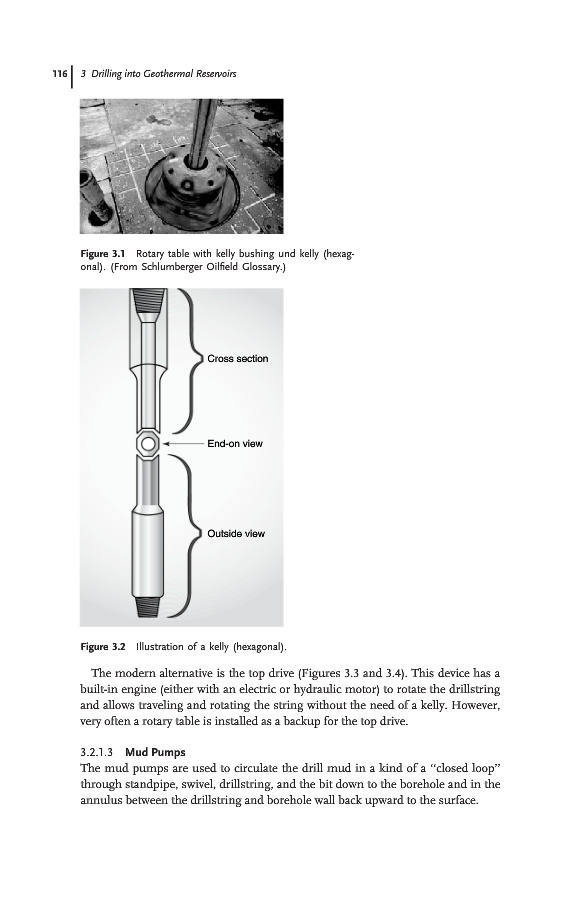 116 | 3 Drilling into Geothermal Reservoirs

Figure 3.1 Rotary table with kelly bushing und kelly (hexagonal). (From Schlumberger Oilfield Glossary.)

Cross section

End-on view

Outside view

Figure 3.2 Illustration of a kelly (hexagonal).

The modern alternative is the top drive (Figures 3.3 and 3.4). This device has a built-in engine (either with an electric or hydraulic motor) to rotate the drillstring and allows traveling and rotating the string without the need of a kelly. However, very often a rotary table is installed as a backup for the top drive.

3.2.1.3 Mud Pumps
The mud pumps are used to circulate the drill mud in a kind of a "closed loop" through standpipe, swivel, drillstring, and the bit down to the borehole and in the annulus between the drillstring and borehole wall back upward to the surface.