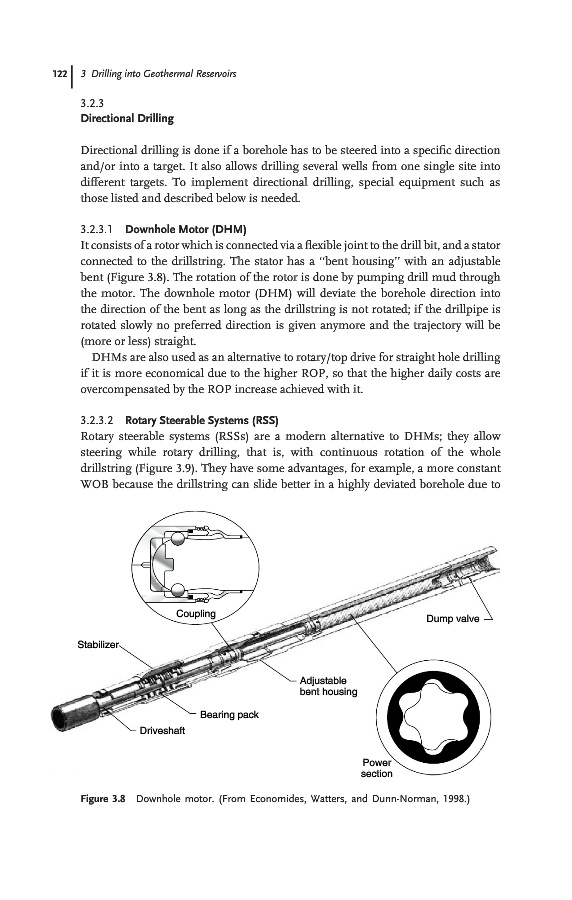 122 | 3 Drilling into Geothermal Reservoirs

3.2.3
Directional Drilling

Directional drilling is done if a borehole has to be steered into a specific direction and/or into a target. It also allows drilling several wells from one single site into different targets. To implement directional drilling, special equipment such as those listed and described below is needed.

3.2.3.1 Downhole Motor (DHM)
It consists of a rotor which is connected via a flexible joint to the drill bit, and a stator connected to the drillstring. The stator has a "bent housing" with an adjustable bent (Figure 3.8). The rotation of the rotor is done by pumping drill mud through the motor. The downhole motor (DHM) will deviate the borehole direction into the direction of the bent as long as the drillstring is not rotated; if the drillpipe is rotated slowly no preferred direction is given anymore and the trajectory will be (more or less) straight.

DHMs are also used as an alternative to rotary/top drive for straight hole drilling if it is more economical due to the higher ROP, so that the higher daily costs are overcompensated by the ROP increase achieved with it.

3.2.3.2 Rotary Steerable Systems (RSS)
Rotary steerable systems (RSSs) are a modern alternative to DHMs; they allow steering while rotary drilling, that is, with continuous rotation of the whole drillstring (Figure 3.9). They have some advantages, for example, a more constant WOB because the drillstring can slide better in a highly deviated borehole due to

Coupling
Dump valve
Stabilizer
Adjustable bent housing
Bearing pack
Driveshaft
Power section

Figure 3.8 Downhole motor. (From Economides, Watters, and Dunn-Norman, 1998.)