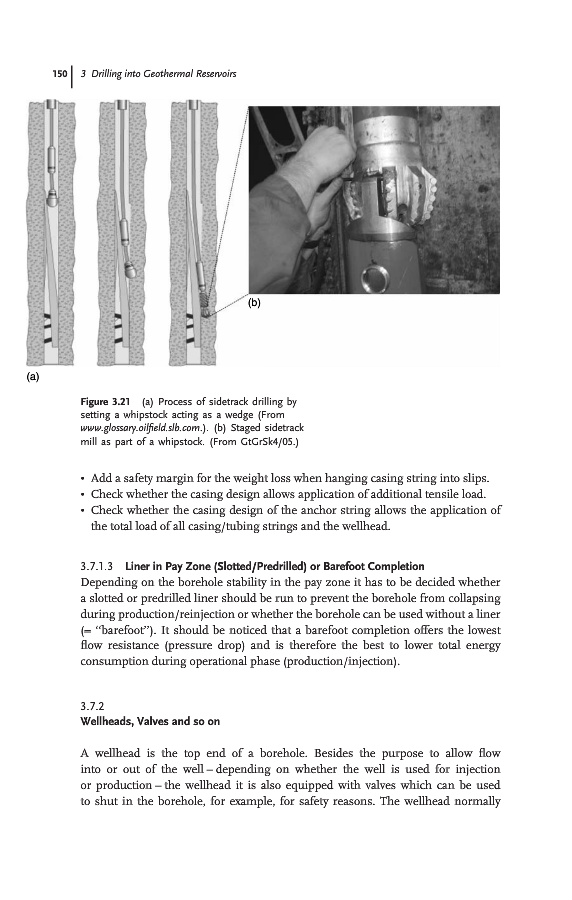 150 | 3 Drilling into Geothermal Reservoirs

(b)

(a)

Figure 3.21 (a) Process of sidetrack drilling by setting a whipstock acting as a wedge (From www.glossary.oilfield.slb.com.). (b) Staged sidetrack mill as part of a whipstock. (From GtGrSk4/05.)

• Add a safety margin for the weight loss when hanging casing string into slips.
• Check whether the casing design allows application of additional tensile load.
• Check whether the casing design of the anchor string allows the application of the total load of all casing/tubing strings and the wellhead.

3.7.1.3 Liner in Pay Zone (Slotted/Predrilled) or Barefoot Completion
Depending on the borehole stability in the pay zone it has to be decided whether a slotted or predrilled liner should be run to prevent the borehole from collapsing during production/reinjection or whether the borehole can be used without a liner (= "barefoot"). It should be noticed that a barefoot completion offers the lowest flow resistance (pressure drop) and is therefore the best to lower total energy consumption during operational phase (production/injection).

3.7.2
Wellheads, Valves and so on

A wellhead is the top end of a borehole. Besides the purpose to allow flow into or out of the well – depending on whether the well is used for injection or production – the wellhead it is also equipped with valves which can be used to shut in the borehole, for example, for safety reasons. The wellhead normally