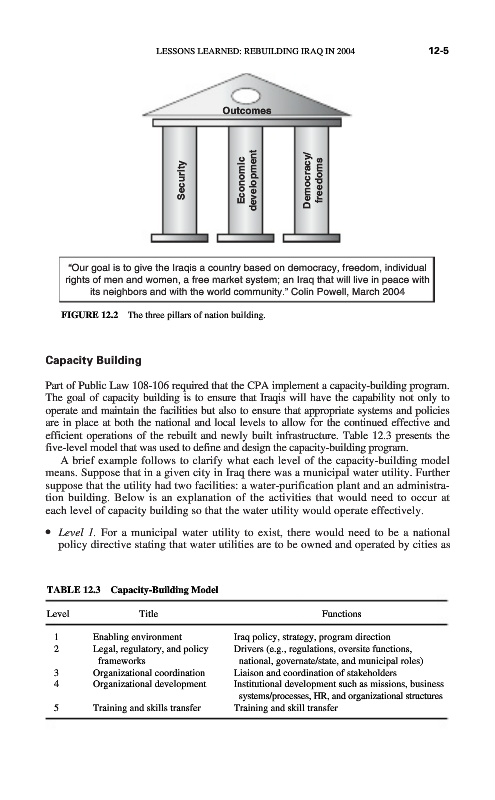 LESSONS LEARNED: REBUILDING IRAQ IN 2004 12-5

Outcomes

Security

Economic development

Democracy/ freedoms

"Our goal is to give the Iraqis a country based on democracy, freedom, individual rights of men and women, a free market system; an Iraq that will live in peace with its neighbors and with the world community." Colin Powell, March 2004

FIGURE 12.2 The three pillars of nation building.

Capacity Building

Part of Public Law 108-106 required that the CPA implement a capacity-building program. The goal of capacity building is to ensure that Iraqis will have the capability not only to operate and maintain the facilities but also to ensure that appropriate systems and policies are in place at both the national and local levels to allow for the continued effective and efficient operations of the rebuilt and newly built infrastructure. Table 12.3 presents the five-level model that was used to define and design the capacity-building program.

A brief example follows to clarify what each level of the capacity-building model means. Suppose that in a given city in Iraq there was a municipal water utility. Further suppose that the utility had two facilities: a water-purification plant and an administration building. Below is an explanation of the activities that would need to occur at each level of capacity building so that the water utility would operate effectively.

• Level 1. For a municipal water utility to exist, there would need to be a national policy directive stating that water utilities are to be owned and operated by cities as

TABLE 12.3 Capacity-Building Model

| Level | Title | Functions |
|---|---|---|
| 1 | Enabling environment | Iraq policy, strategy, program direction |
| 2 | Legal, regulatory, and policy frameworks | Drivers (e.g., regulations, oversite functions, national, governate/state, and municipal roles) |
| 3 | Organizational coordination | Liaison and coordination of stakeholders |
| 4 | Organizational development | Institutional development such as missions, business systems/processes, HR, and organizational structures |
| 5 | Training and skills transfer | Training and skill transfer |