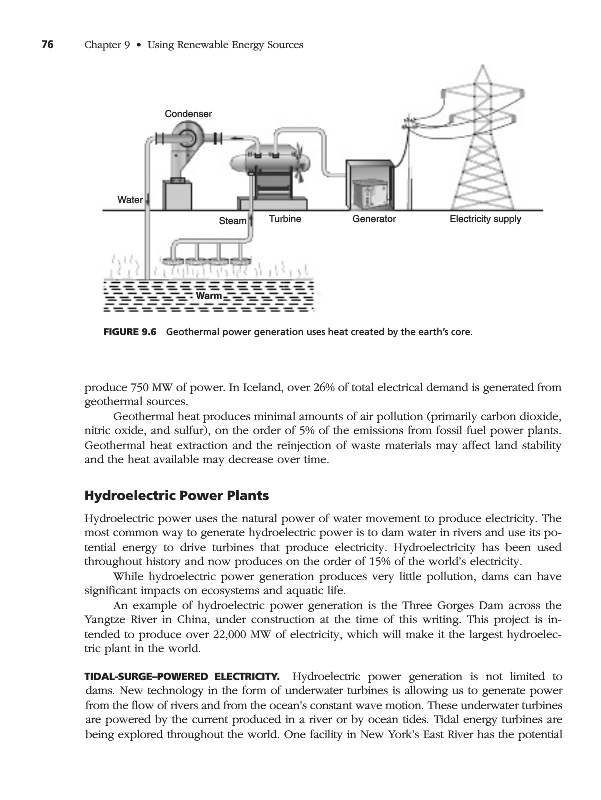 76 Chapter 9 • Using Renewable Energy Sources

Condenser

Water

Steam

Turbine

Generator

Electricity supply

Warm

FIGURE 9.6 Geothermal power generation uses heat created by the earth's core.

produce 750 MW of power. In Iceland, over 26% of total electrical demand is generated from geothermal sources.

Geothermal heat produces minimal amounts of air pollution (primarily carbon dioxide, nitric oxide, and sulfur), on the order of 5% of the emissions from fossil fuel power plants. Geothermal heat extraction and the reinjection of waste materials may affect land stability and the heat available may decrease over time.

Hydroelectric Power Plants

Hydroelectric power uses the natural power of water movement to produce electricity. The most common way to generate hydroelectric power is to dam water in rivers and use its potential energy to drive turbines that produce electricity. Hydroelectricity has been used throughout history and now produces on the order of 15% of the world's electricity.

While hydroelectric power generation produces very little pollution, dams can have significant impacts on ecosystems and aquatic life.

An example of hydroelectric power generation is the Three Gorges Dam across the Yangtze River in China, under construction at the time of this writing. This project is intended to produce over 22,000 MW of electricity, which will make it the largest hydroelectric plant in the world.

TIDAL-SURGE–POWERED ELECTRICITY. Hydroelectric power generation is not limited to dams. New technology in the form of underwater turbines is allowing us to generate power from the flow of rivers and from the ocean's constant wave motion. These underwater turbines are powered by the current produced in a river or by ocean tides. Tidal energy turbines are being explored throughout the world. One facility in New York's East River has the potential