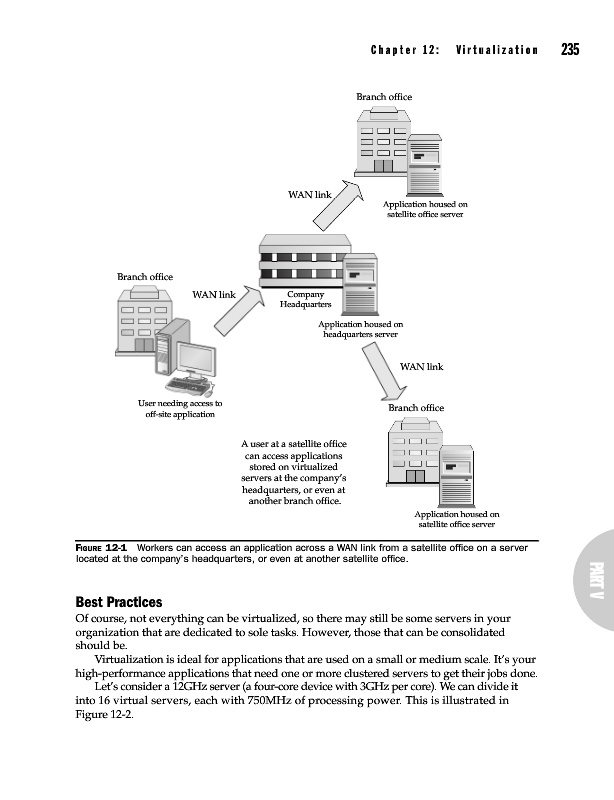 Chapter 12: Virtualization 235

Branch office

WAN link

Application housed on satellite office server

Branch office

WAN link

Company Headquarters

Application housed on headquarters server

WAN link

User needing access to off-site application

Branch office

A user at a satellite office can access applications stored on virtualized servers at the company's headquarters, or even at another branch office.

Application housed on satellite office server

FIGURE 12-1 Workers can access an application across a WAN link from a satellite office on a server located at the company's headquarters, or even at another satellite office.

PART V

Best Practices

Of course, not everything can be virtualized, so there may still be some servers in your organization that are dedicated to sole tasks. However, those that can be consolidated should be.

Virtualization is ideal for applications that are used on a small or medium scale. It's your high-performance applications that need one or more clustered servers to get their jobs done.

Let's consider a 12GHz server (a four-core device with 3GHz per core). We can divide it into 16 virtual servers, each with 750MHz of processing power. This is illustrated in Figure 12-2.