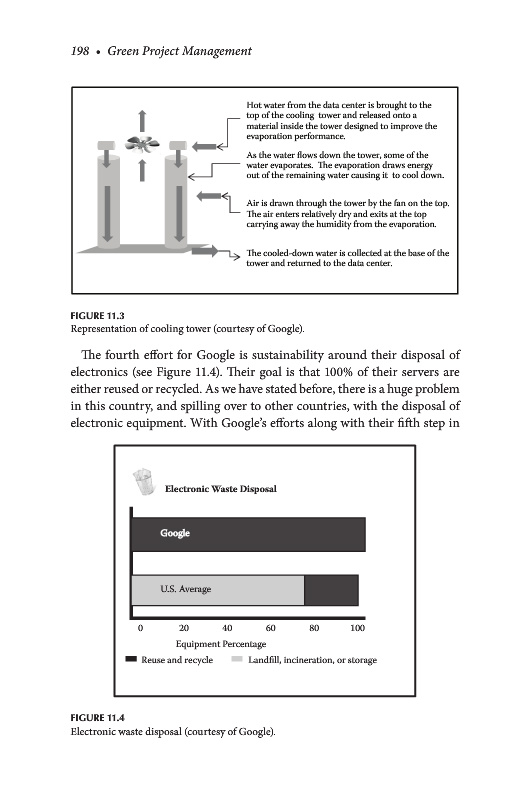 198 • Green Project Management

Hot water from the data center is brought to the top of the cooling tower and released onto a material inside the tower designed to improve the evaporation performance.

As the water flows down the tower, some of the water evaporates. The evaporation draws energy out of the remaining water causing it to cool down.

Air is drawn through the tower by the fan on the top. The air enters relatively dry and exits at the top carrying away the humidity from the evaporation.

The cooled-down water is collected at the base of the tower and returned to the data center.

FIGURE 11.3
Representation of cooling tower (courtesy of Google).

The fourth effort for Google is sustainability around their disposal of electronics (see Figure 11.4). Their goal is that 100% of their servers are either reused or recycled. As we have stated before, there is a huge problem in this country, and spilling over to other countries, with the disposal of electronic equipment. With Google's efforts along with their fifth step in

Electronic Waste Disposal

Google

U.S. Average

0 20 40 60 80 100

Equipment Percentage

Reuse and recycle Landfill, incineration, or storage

FIGURE 11.4
Electronic waste disposal (courtesy of Google).