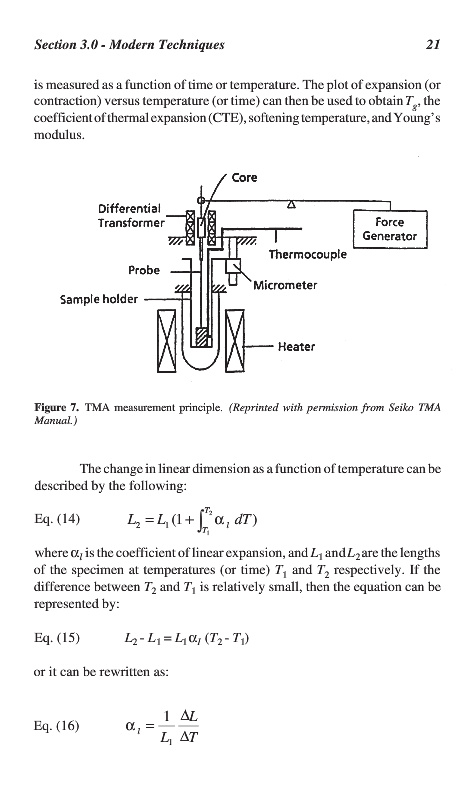 Section 3.0 - Modern Techniques

21

is measured as a function of time or temperature. The plot of expansion (or contraction) versus temperature (or time) can then be used to obtain $T_g$, the coefficient of thermal expansion (CTE), softening temperature, and Young's modulus.

Core

Differential Transformer

Force Generator

Thermocouple

Probe

Micrometer

Sample holder

Heater

Figure 7. TMA measurement principle. (Reprinted with permission from Seiko TMA Manual.)

The change in linear dimension as a function of temperature can be described by the following:

Eq. (14) $L_2 = L_1(1 + \int_{T_1}^{T_2} \alpha_l \, dT)$

where $\alpha_l$ is the coefficient of linear expansion, and $L_1$ and $L_2$ are the lengths of the specimen at temperatures (or time) $T_1$ and $T_2$ respectively. If the difference between $T_2$ and $T_1$ is relatively small, then the equation can be represented by:

Eq. (15) $L_2 - L_1 = L_1 \alpha_l (T_2 - T_1)$

or it can be rewritten as:

Eq. (16) $\alpha_l = \frac{1}{L_1} \frac{\Delta L}{\Delta T}$