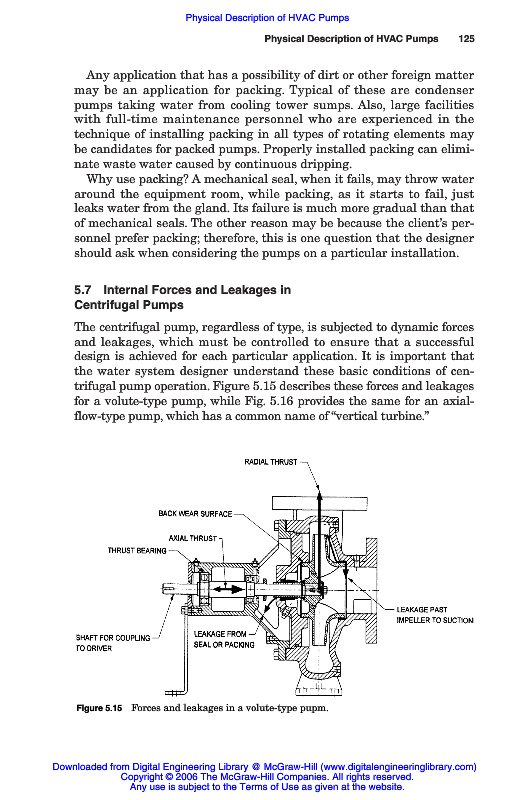 Physical Description of HVAC Pumps

Physical Description of HVAC Pumps 125

Any application that has a possibility of dirt or other foreign matter may be an application for packing. Typical of these are condenser pumps taking water from cooling tower sumps. Also, large facilities with full-time maintenance personnel who are experienced in the technique of installing packing in all types of rotating elements may be candidates for packed pumps. Properly installed packing can eliminate waste water caused by continuous dripping.

Why use packing? A mechanical seal, when it fails, may throw water around the equipment room, while packing, as it starts to fail, just leaks water from the gland. Its failure is much more gradual than that of mechanical seals. The other reason may be because the client's personnel prefer packing; therefore, this is one question that the designer should ask when considering the pumps on a particular installation.

5.7 Internal Forces and Leakages in Centrifugal Pumps

The centrifugal pump, regardless of type, is subjected to dynamic forces and leakages, which must be controlled to ensure that a successful design is achieved for each particular application. It is important that the water system designer understand these basic conditions of centrifugal pump operation. Figure 5.15 describes these forces and leakages for a volute-type pump, while Fig. 5.16 provides the same for an axial-flow-type pump, which has a common name of "vertical turbine."

RADIAL THRUST

BACK WEAR SURFACE

AXIAL THRUST

THRUST BEARING

LEAKAGE PAST IMPELLER TO SUCTION

SHAFT FOR COUPLING TO DRIVER

LEAKAGE FROM SEAL OR PACKING

Figure 5.15 Forces and leakages in a volute-type pupm.

Downloaded from Digital Engineering Library @ McGraw-Hill (www.digitalengineeringlibrary.com)
Copyright © 2006 The McGraw-Hill Companies. All rights reserved.
Any use is subject to the Terms of Use as given at the website.