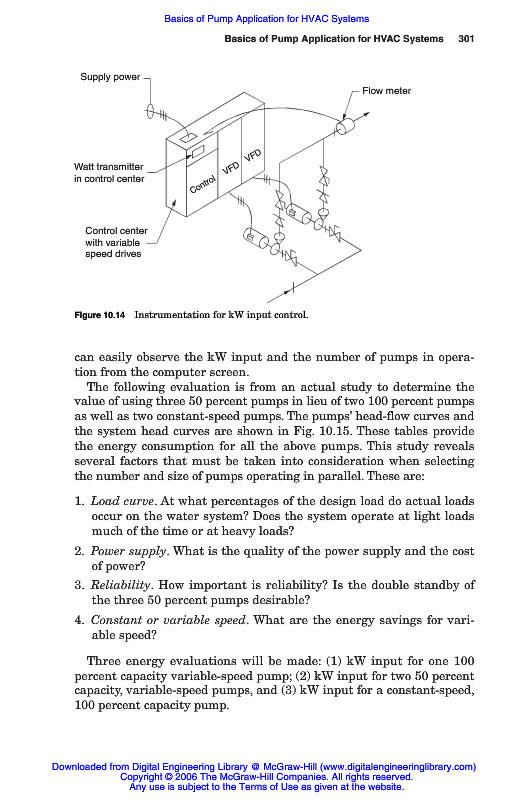 Basics of Pump Application for HVAC Systems

Basics of Pump Application for HVAC Systems 301

Supply power

Flow meter

Watt transmitter in control center

Control

VFD

VFD

Control center with variable speed drives

Figure 10.14 Instrumentation for kW input control.

can easily observe the kW input and the number of pumps in operation from the computer screen.

The following evaluation is from an actual study to determine the value of using three 50 percent pumps in lieu of two 100 percent pumps as well as two constant-speed pumps. The pumps' head-flow curves and the system head curves are shown in Fig. 10.15. These tables provide the energy consumption for all the above pumps. This study reveals several factors that must be taken into consideration when selecting the number and size of pumps operating in parallel. These are:

1. Load curve. At what percentages of the design load do actual loads occur on the water system? Does the system operate at light loads much of the time or at heavy loads?

2. Power supply. What is the quality of the power supply and the cost of power?

3. Reliability. How important is reliability? Is the double standby of the three 50 percent pumps desirable?

4. Constant or variable speed. What are the energy savings for variable speed?

Three energy evaluations will be made: (1) kW input for one 100 percent capacity variable-speed pump; (2) kW input for two 50 percent capacity, variable-speed pumps, and (3) kW input for a constant-speed, 100 percent capacity pump.

Downloaded from Digital Engineering Library @ McGraw-Hill (www.digitalengineeringlibrary.com)
Copyright © 2006 The McGraw-Hill Companies. All rights reserved.
Any use is subject to the Terms of Use as given at the website.