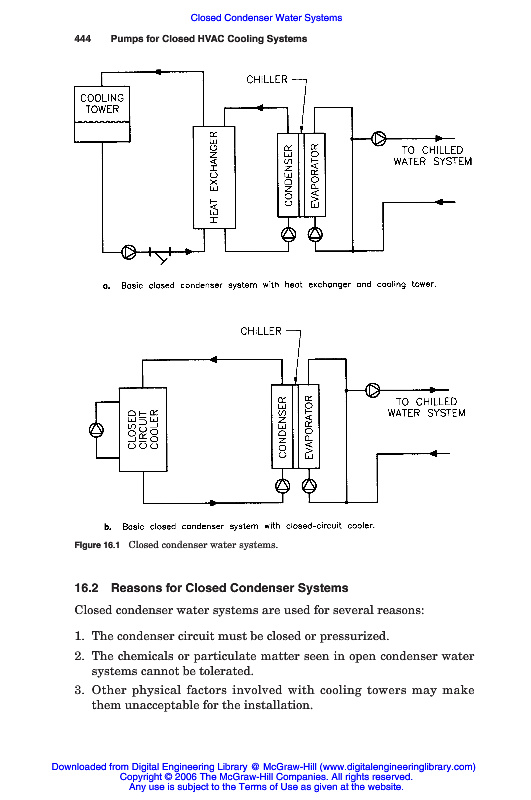 Closed Condenser Water Systems

444 Pumps for Closed HVAC Cooling Systems

CHILLER

COOLING TOWER

HEAT EXCHANGER

CONDENSER

EVAPORATOR

TO CHILLED WATER SYSTEM

a. Basic closed condenser system with heat exchanger and cooling tower.

CHILLER

CLOSED CIRCUIT COOLER

CONDENSER

EVAPORATOR

TO CHILLED WATER SYSTEM

b. Basic closed condenser system with closed-circuit cooler.

Figure 16.1 Closed condenser water systems.

16.2 Reasons for Closed Condenser Systems

Closed condenser water systems are used for several reasons:

1. The condenser circuit must be closed or pressurized.

2. The chemicals or particulate matter seen in open condenser water systems cannot be tolerated.

3. Other physical factors involved with cooling towers may make them unacceptable for the installation.

Downloaded from Digital Engineering Library @ McGraw-Hill (www.digitalengineeringlibrary.com)
Copyright © 2006 The McGraw-Hill Companies. All rights reserved.
Any use is subject to the Terms of Use as given at the website.