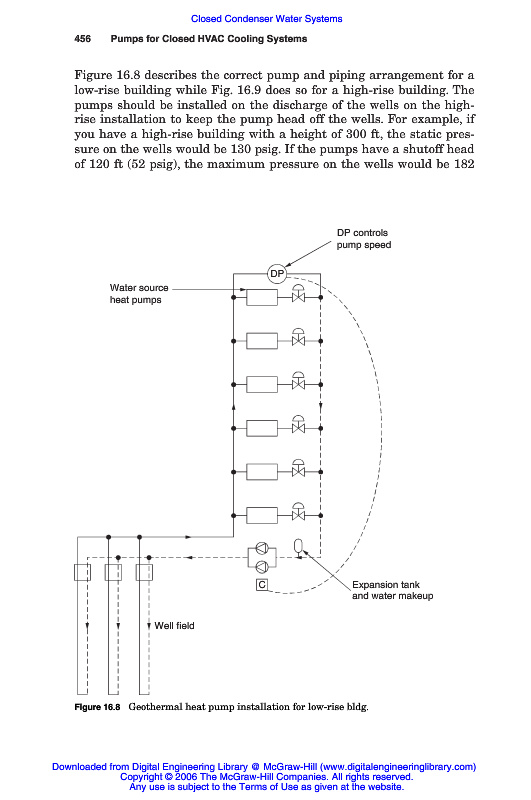 Closed Condenser Water Systems

456 Pumps for Closed HVAC Cooling Systems

Figure 16.8 describes the correct pump and piping arrangement for a low-rise building while Fig. 16.9 does so for a high-rise building. The pumps should be installed on the discharge of the wells on the high-rise installation to keep the pump head off the wells. For example, if you have a high-rise building with a height of 300 ft, the static pressure on the wells would be 130 psig. If the pumps have a shutoff head of 120 ft (52 psig), the maximum pressure on the wells would be 182

DP controls pump speed

DP

Water source heat pumps

C

Expansion tank and water makeup

Well field

Figure 16.8 Geothermal heat pump installation for low-rise bldg.

Downloaded from Digital Engineering Library @ McGraw-Hill (www.digitalengineeringlibrary.com)
Copyright © 2006 The McGraw-Hill Companies. All rights reserved.
Any use is subject to the Terms of Use as given at the website.