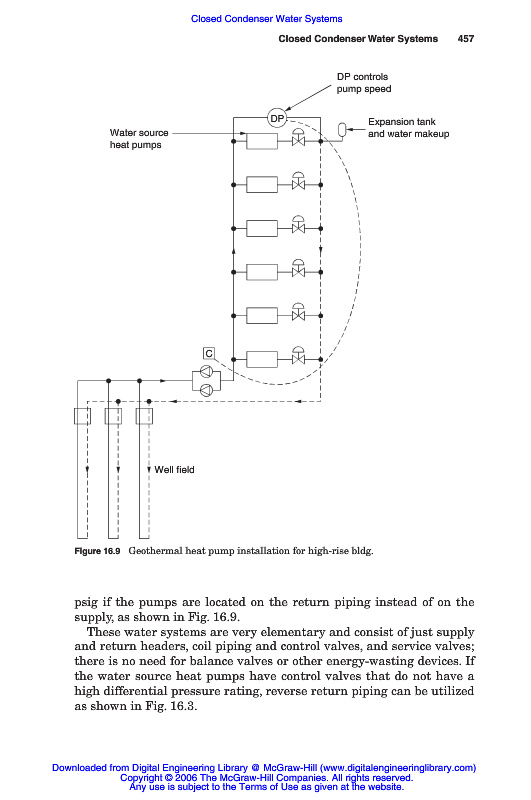 Closed Condenser Water Systems

Closed Condenser Water Systems 457

DP controls pump speed

DP

Water source heat pumps

Expansion tank and water makeup

C

Well field

Figure 16.9 Geothermal heat pump installation for high-rise bldg.

psig if the pumps are located on the return piping instead of on the supply, as shown in Fig. 16.9.

These water systems are very elementary and consist of just supply and return headers, coil piping and control valves, and service valves; there is no need for balance valves or other energy-wasting devices. If the water source heat pumps have control valves that do not have a high differential pressure rating, reverse return piping can be utilized as shown in Fig. 16.3.

Downloaded from Digital Engineering Library @ McGraw-Hill (www.digitalengineeringlibrary.com)
Copyright © 2006 The McGraw-Hill Companies. All rights reserved.
Any use is subject to the Terms of Use as given at the website.