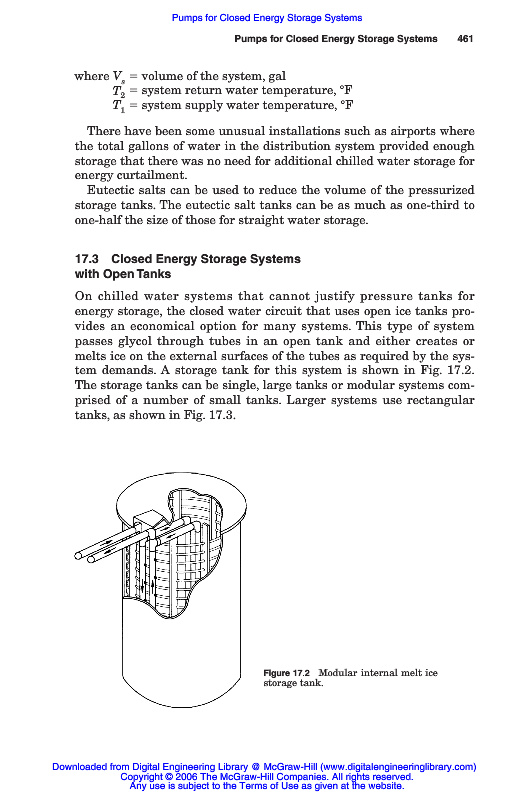 Pumps for Closed Energy Storage Systems

Pumps for Closed Energy Storage Systems 461

where $V_s$ = volume of the system, gal
$T_2$ = system return water temperature, °F
$T_1$ = system supply water temperature, °F

There have been some unusual installations such as airports where the total gallons of water in the distribution system provided enough storage that there was no need for additional chilled water storage for energy curtailment.

Eutectic salts can be used to reduce the volume of the pressurized storage tanks. The eutectic salt tanks can be as much as one-third to one-half the size of those for straight water storage.

17.3 Closed Energy Storage Systems with Open Tanks

On chilled water systems that cannot justify pressure tanks for energy storage, the closed water circuit that uses open ice tanks provides an economical option for many systems. This type of system passes glycol through tubes in an open tank and either creates or melts ice on the external surfaces of the tubes as required by the system demands. A storage tank for this system is shown in Fig. 17.2. The storage tanks can be single, large tanks or modular systems comprised of a number of small tanks. Larger systems use rectangular tanks, as shown in Fig. 17.3.

Figure 17.2 Modular internal melt ice storage tank.

Downloaded from Digital Engineering Library @ McGraw-Hill (www.digitalengineeringlibrary.com)
Copyright © 2006 The McGraw-Hill Companies. All rights reserved.
Any use is subject to the Terms of Use as given at the website.