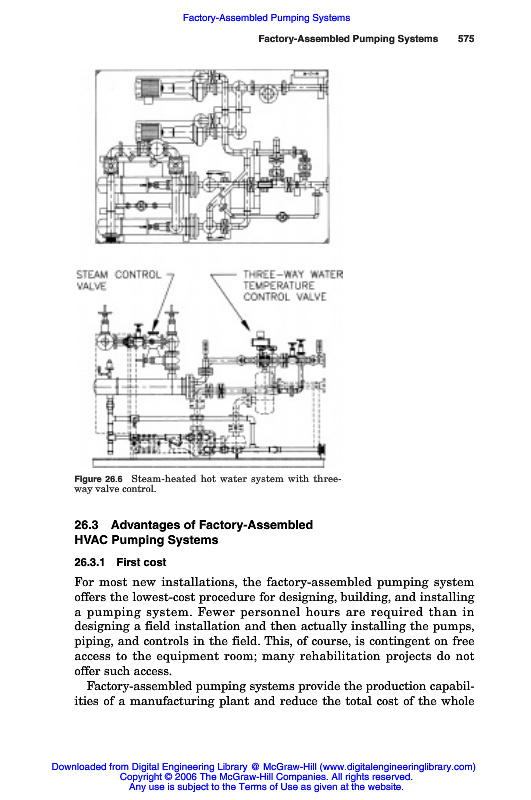 Factory-Assembled Pumping Systems

Factory-Assembled Pumping Systems 575

STEAM CONTROL VALVE

THREE-WAY WATER TEMPERATURE CONTROL VALVE

Figure 26.6 Steam-heated hot water system with three-way valve control.

26.3 Advantages of Factory-Assembled HVAC Pumping Systems

26.3.1 First cost

For most new installations, the factory-assembled pumping system offers the lowest-cost procedure for designing, building, and installing a pumping system. Fewer personnel hours are required than in designing a field installation and then actually installing the pumps, piping, and controls in the field. This, of course, is contingent on free access to the equipment room; many rehabilitation projects do not offer such access.

Factory-assembled pumping systems provide the production capabilities of a manufacturing plant and reduce the total cost of the whole

Downloaded from Digital Engineering Library @ McGraw-Hill (www.digitalengineeringlibrary.com)
Copyright © 2006 The McGraw-Hill Companies. All rights reserved.
Any use is subject to the Terms of Use as given at the website.